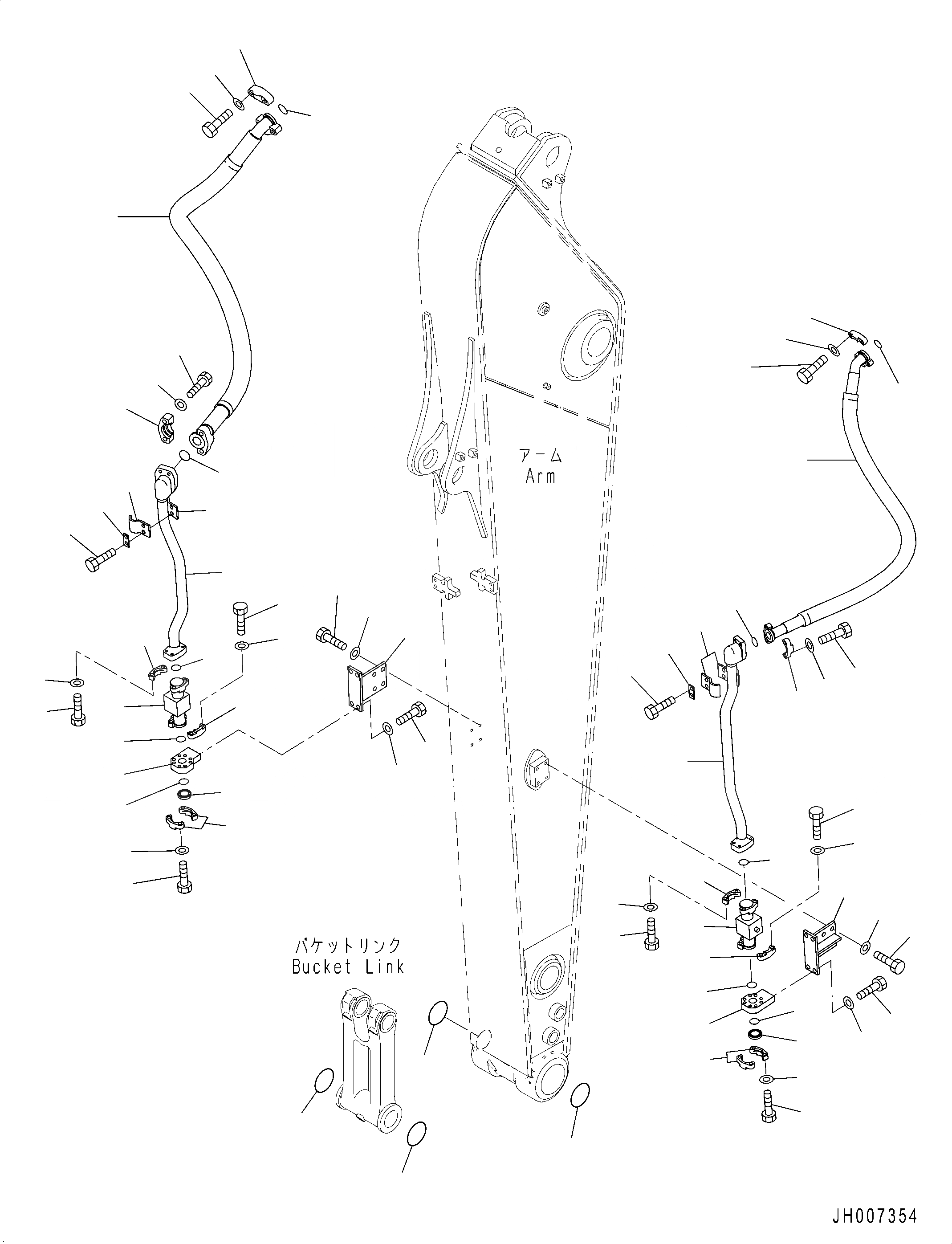 アーム
Arm

バケットリンク
Bucket Link

JH007354