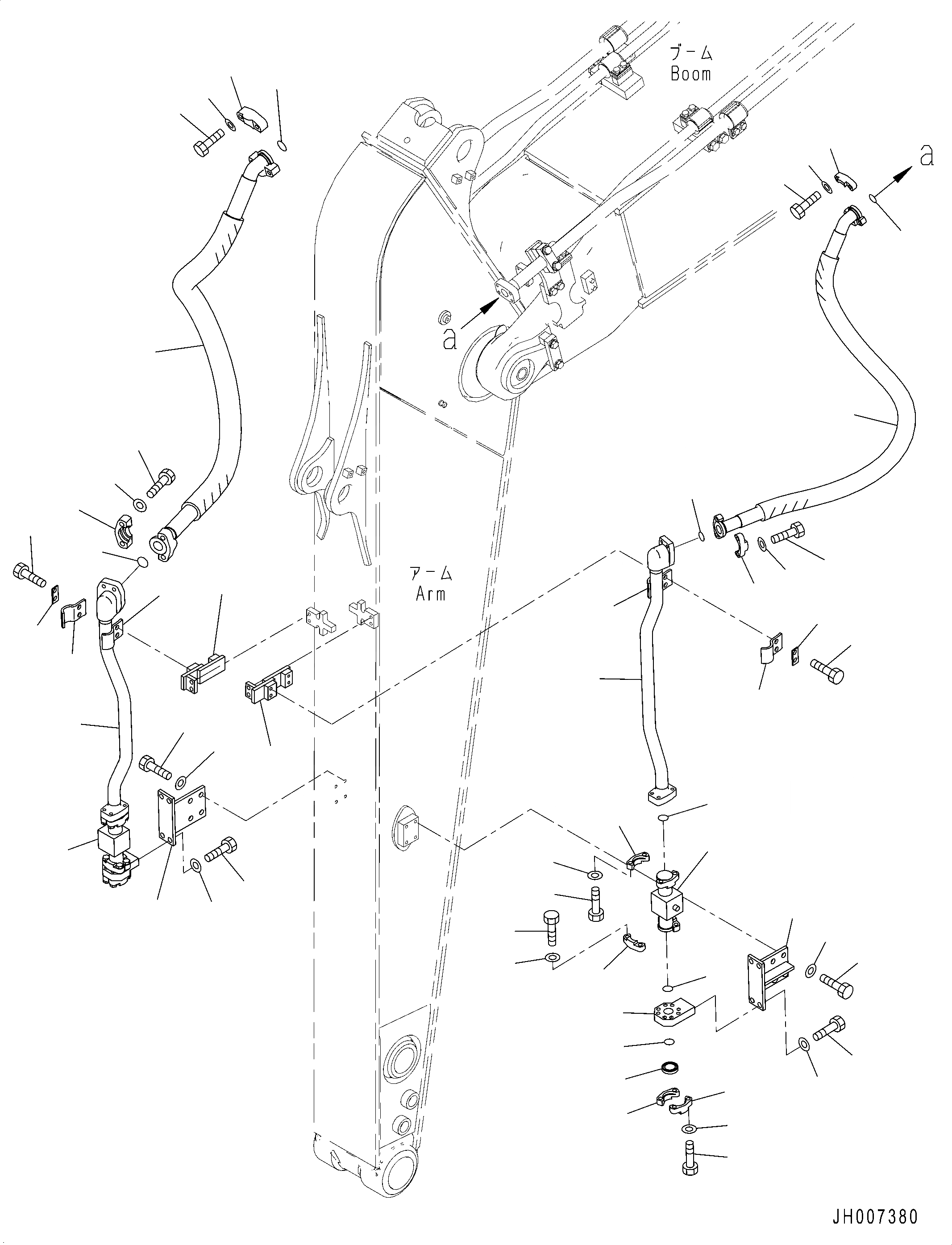 ブーム
Boom

a

a

アーム
Arm

JH007380