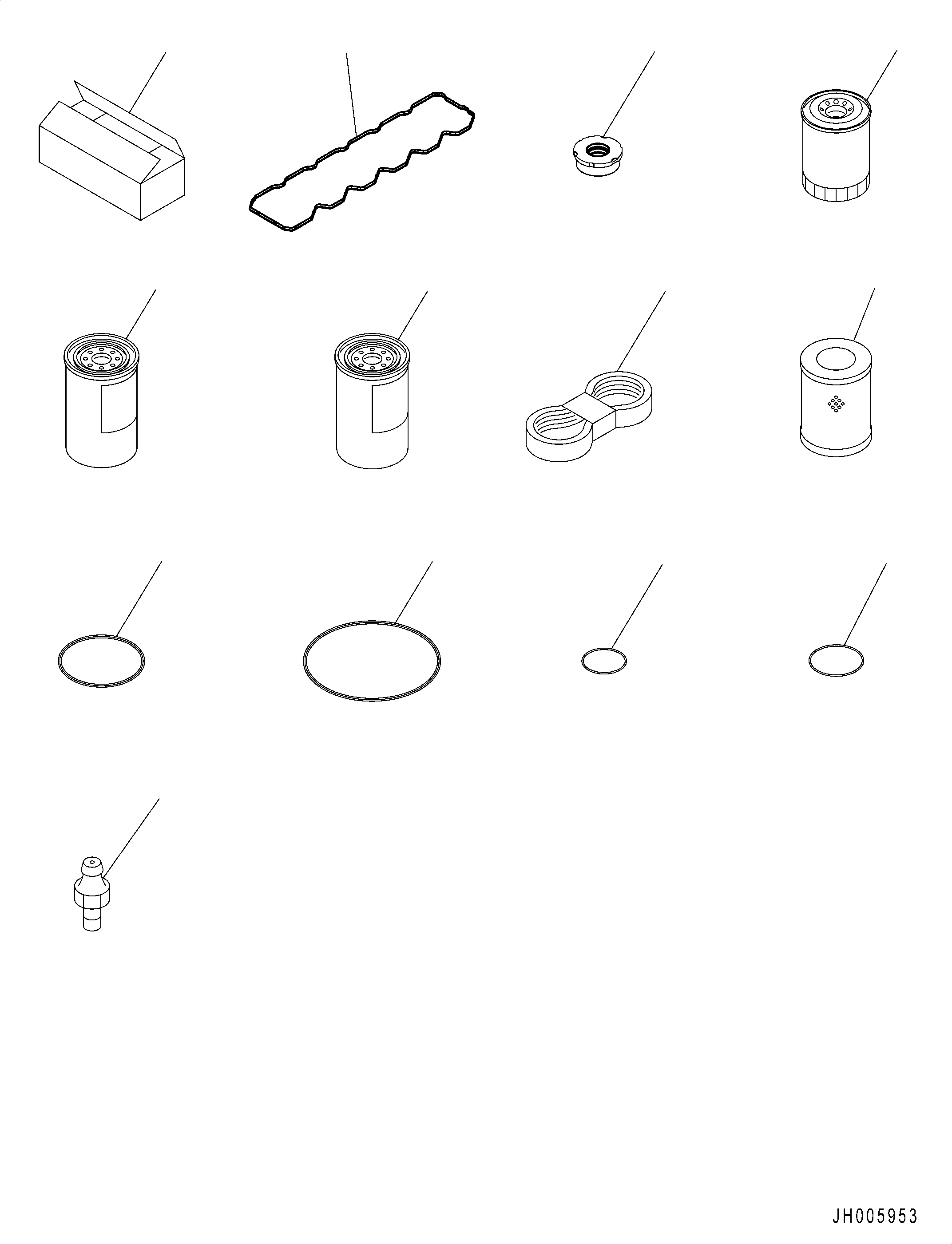 JH005953