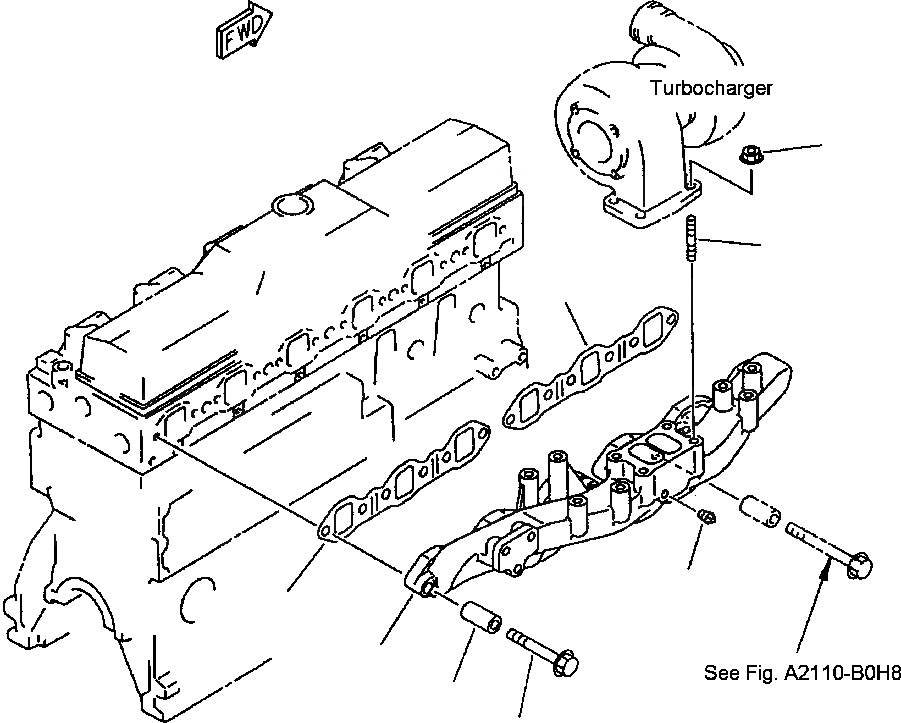 FWD

Turbocharger

See Fig. A2110-B0H8