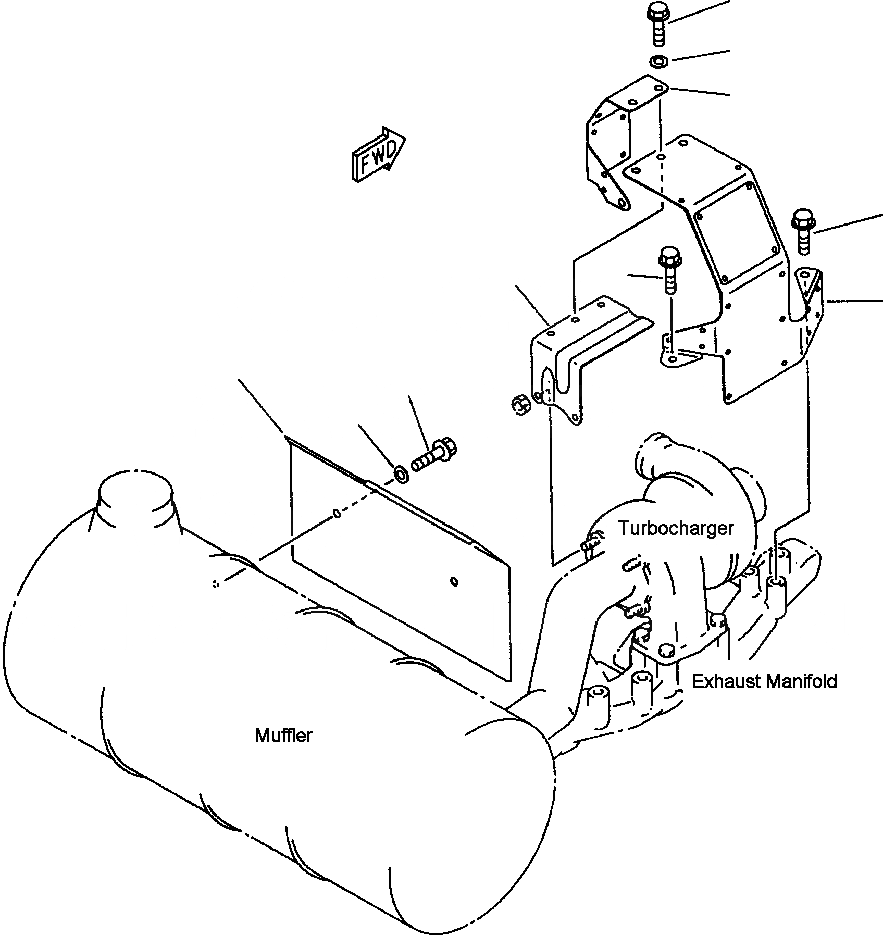 FWD

Turbocharger

Exhaust Manifold

Muffler