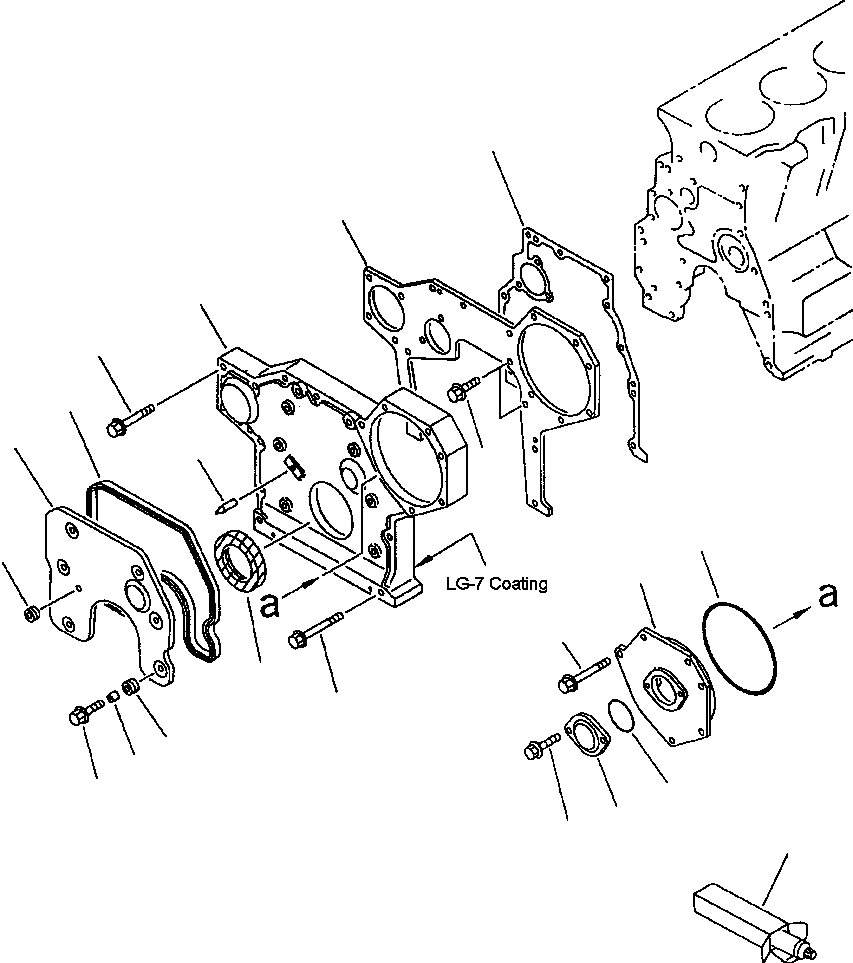 LG-7 Coating
a
a