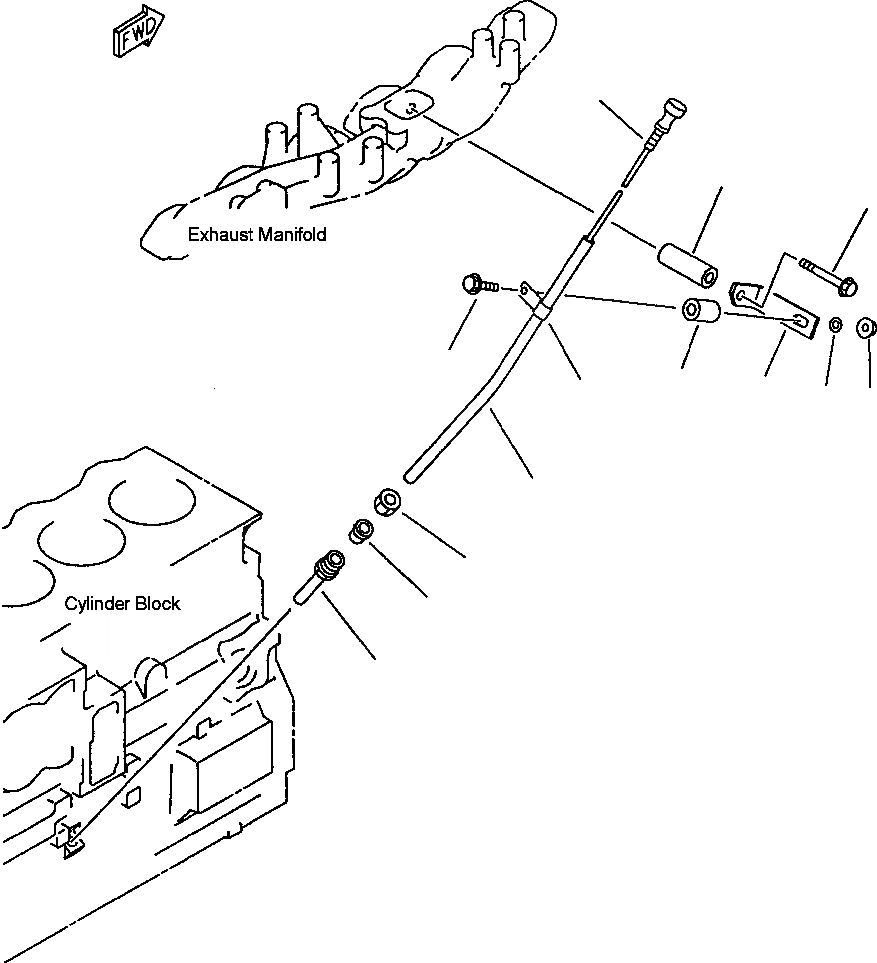 FWD

Exhaust Manifold

Cylinder Block