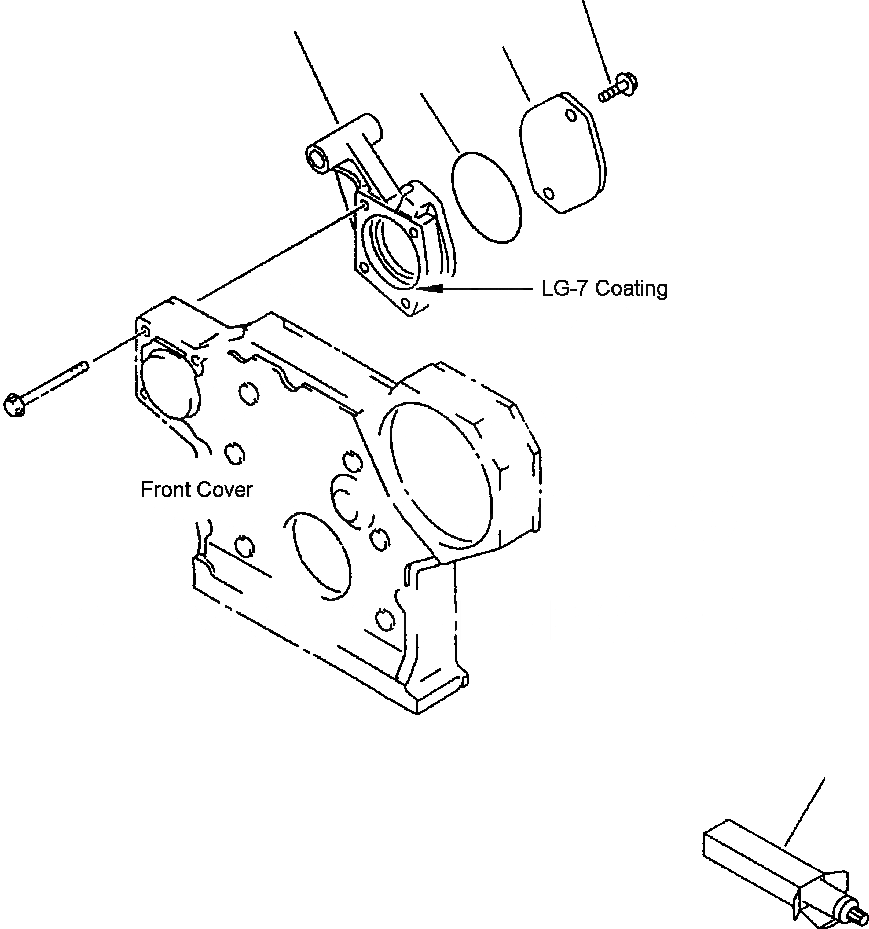 LG-7 Coating

Front Cover