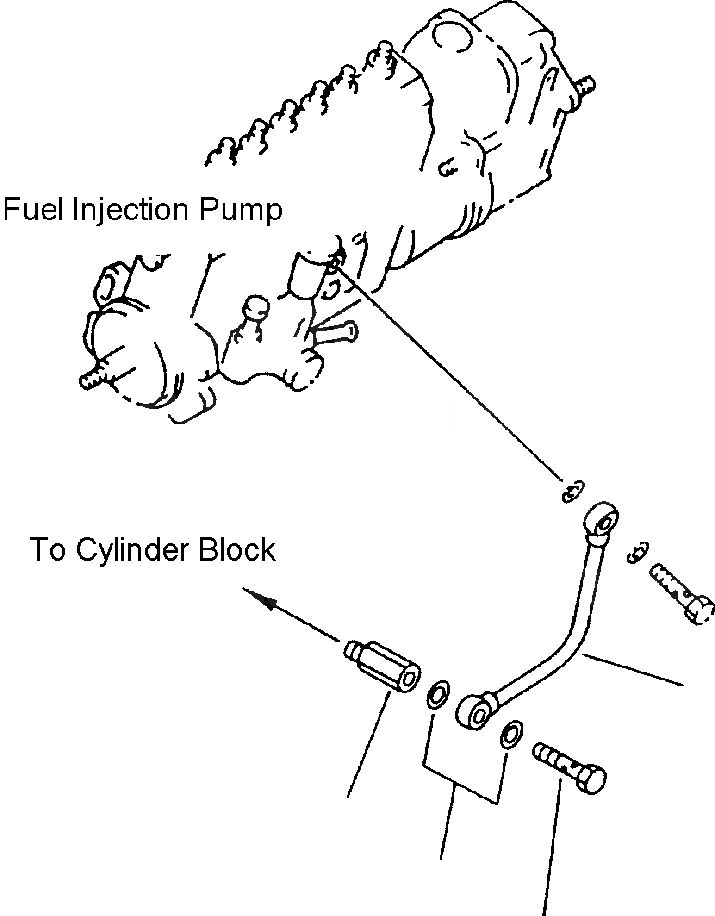 Fuel Injection Pump

To Cylinder Block