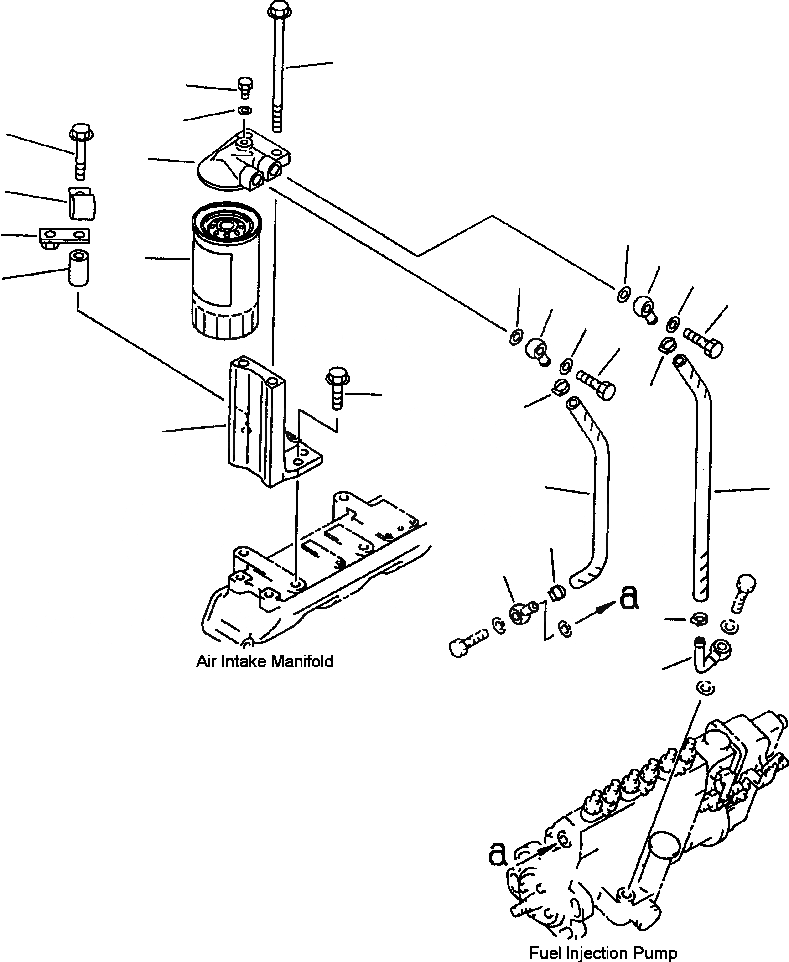 Air Intake Manifold

a

a

Fuel Injection Pump