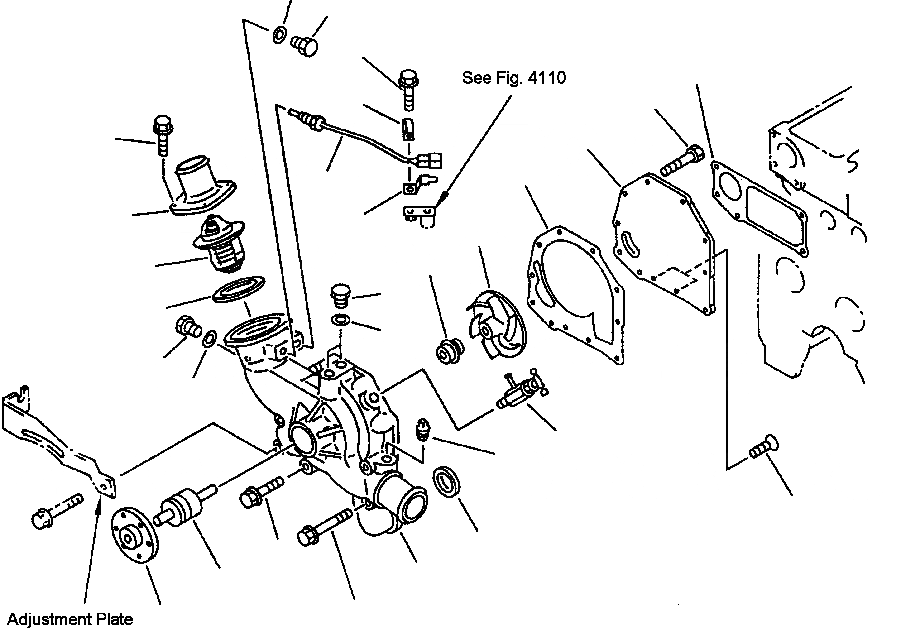 See Fig. 4110

Adjustment Plate