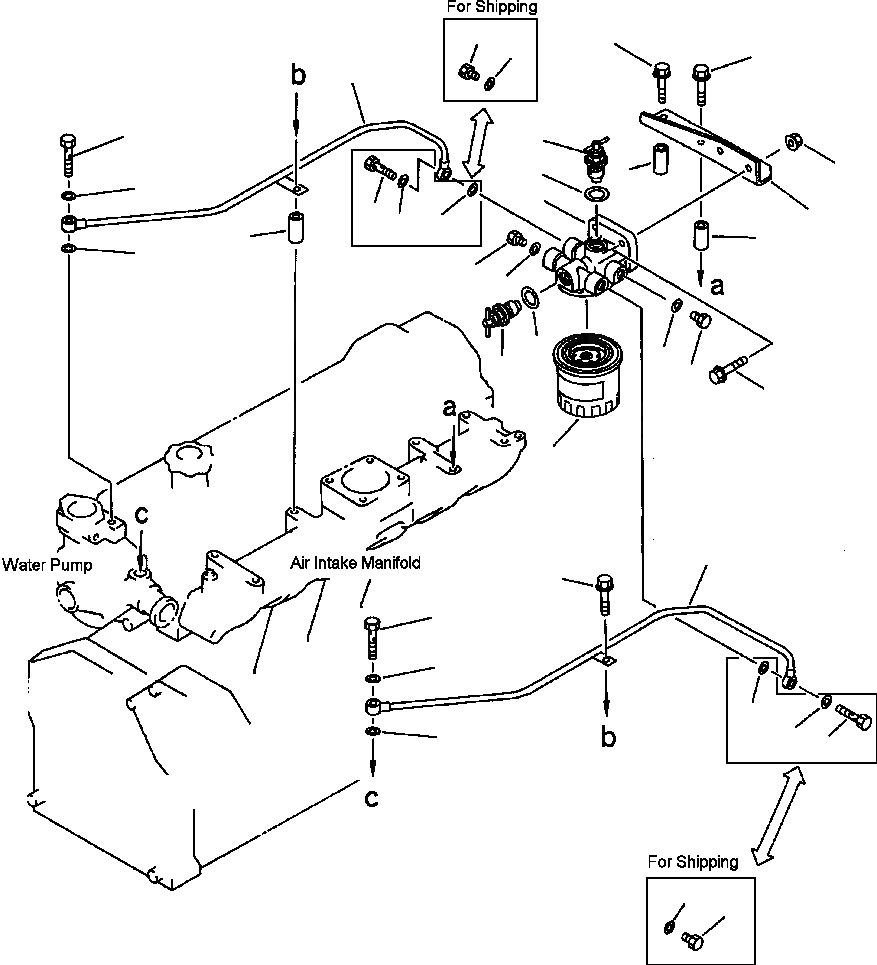 For Shipping

b

a

a

c

Water Pump

Air Intake Manifold

b

c

For Shipping