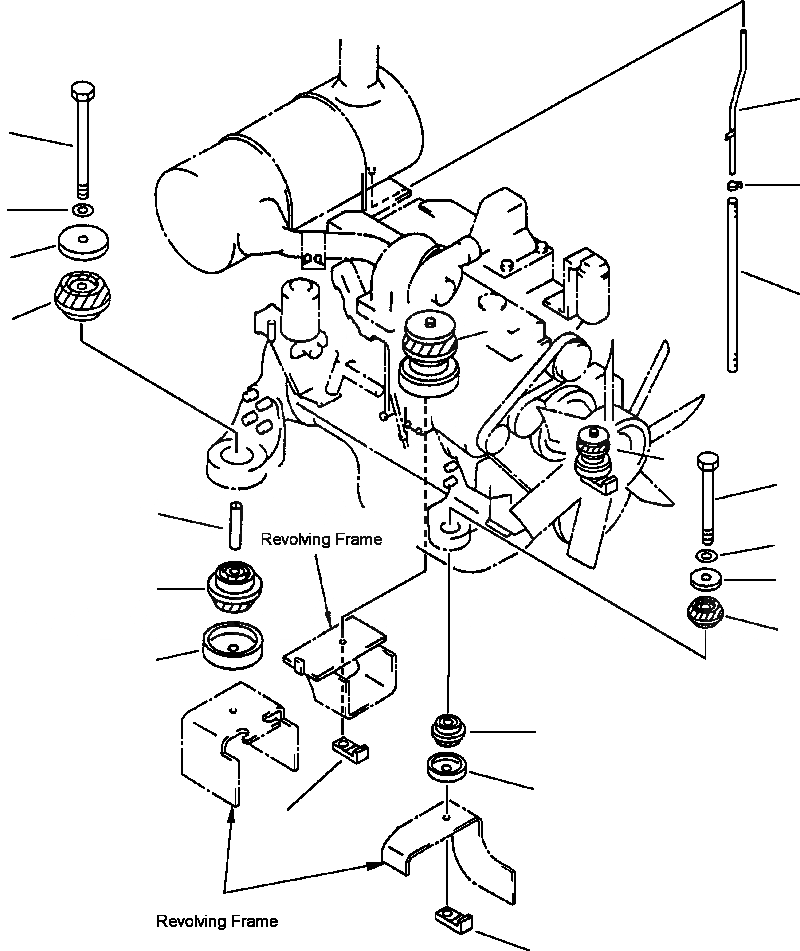 Revolving Frame

Revolving Frame