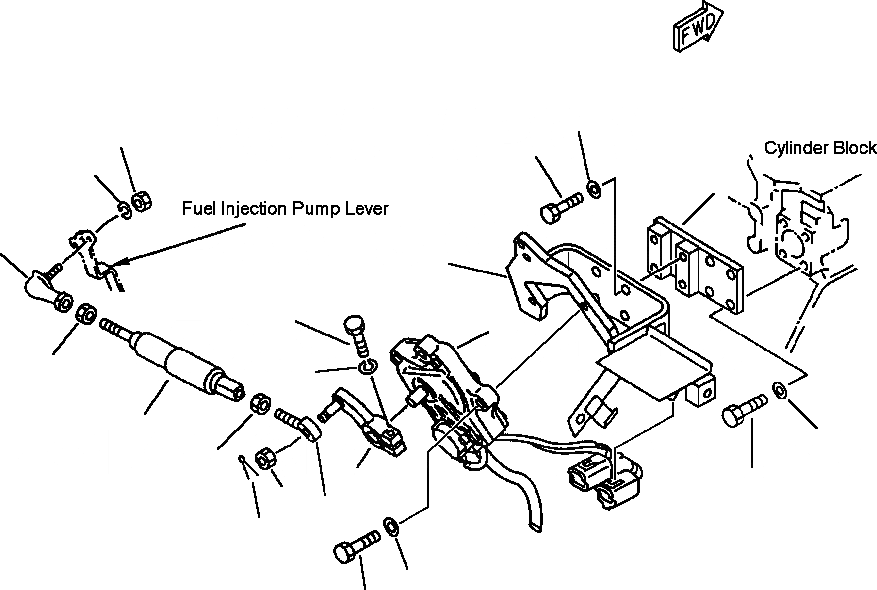 FWD

Cylinder Block

Fuel Injection Pump Lever