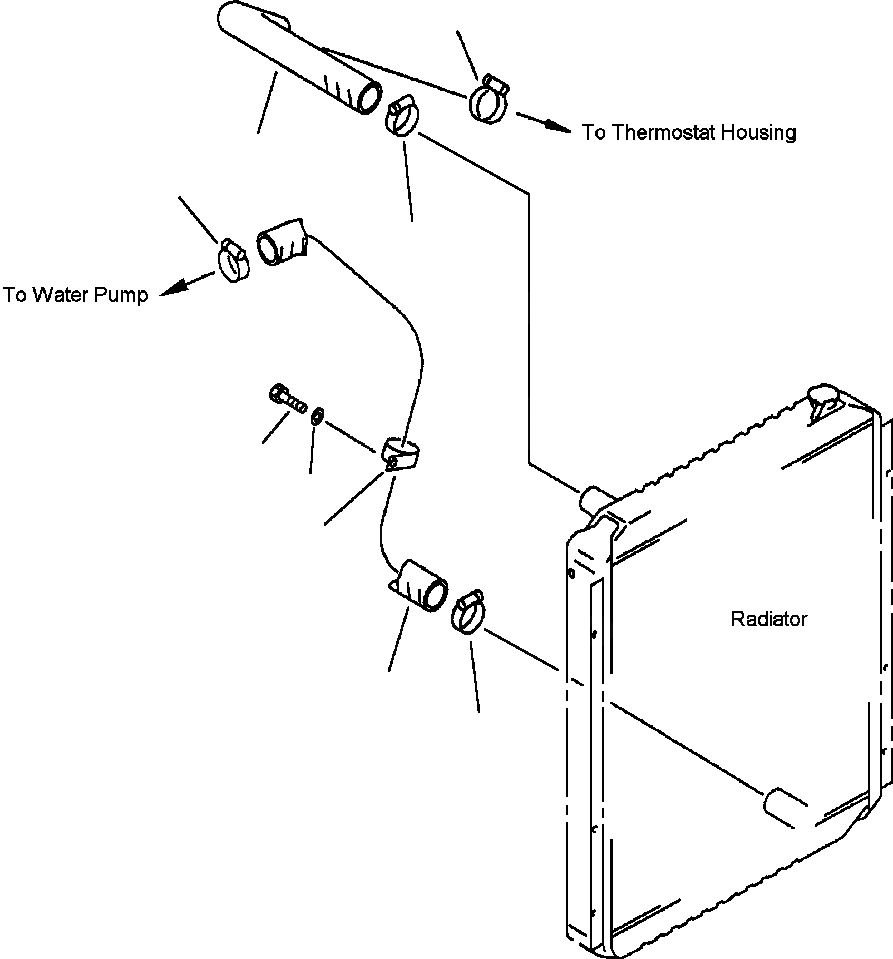 To Thermostat Housing

To Water Pump

Radiator