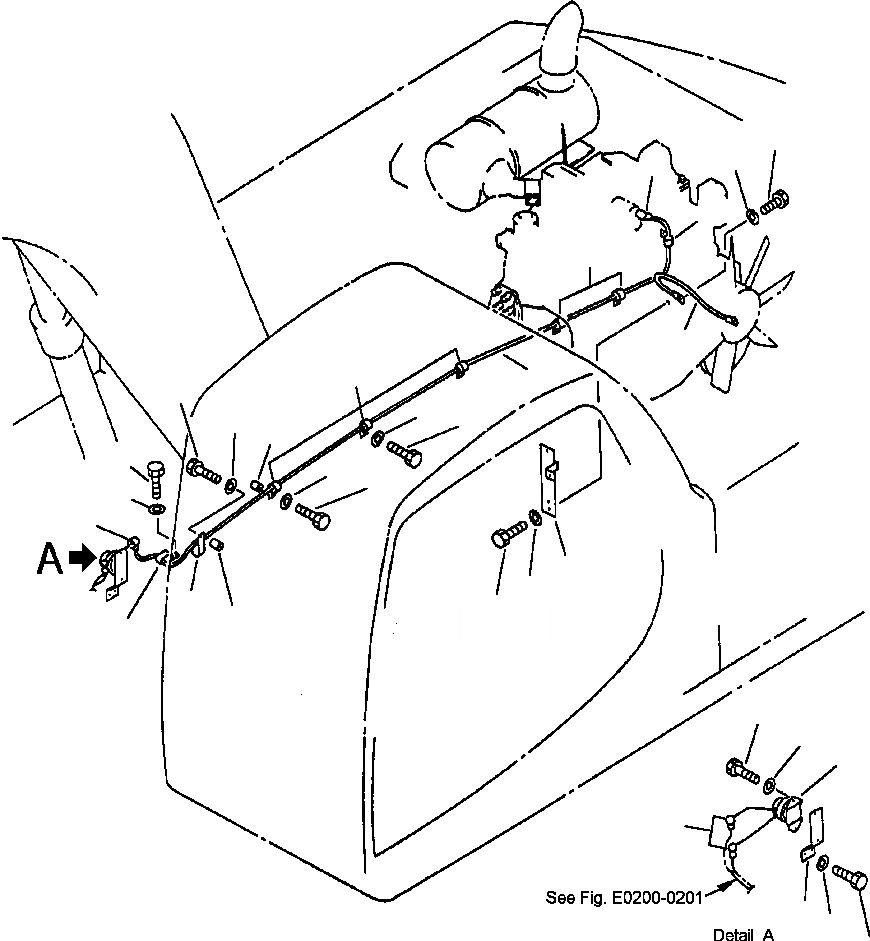 A

See Fig. E0200-0201

Detail A