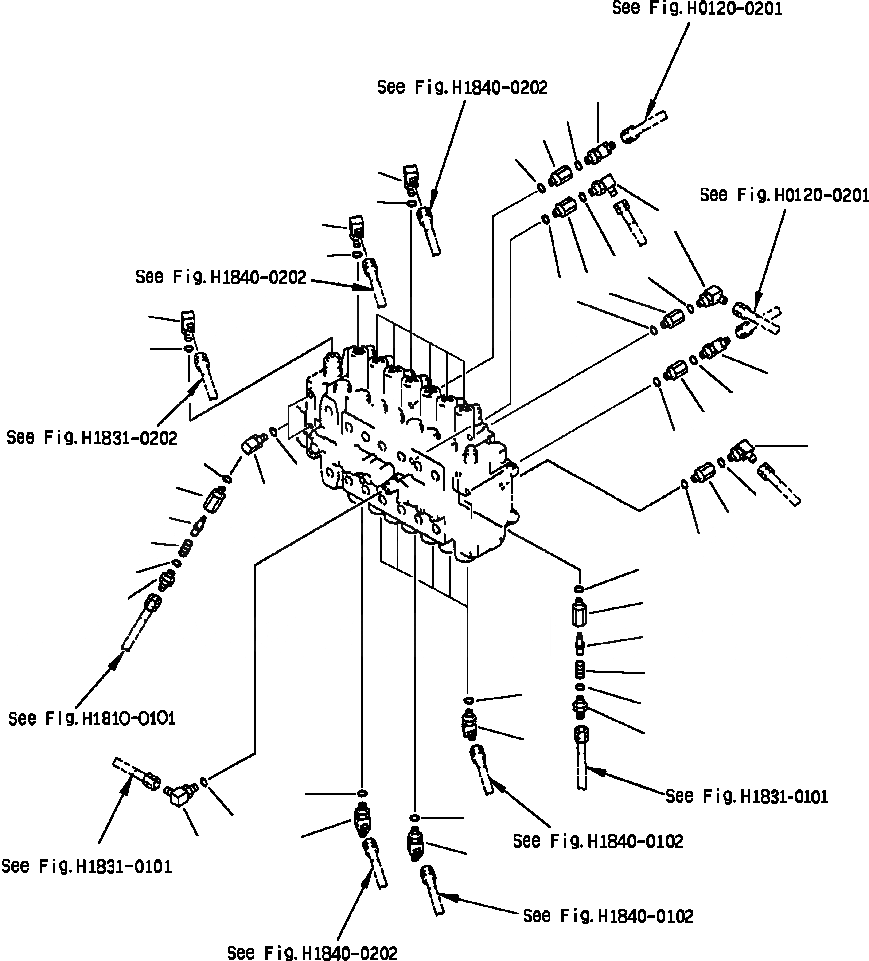 See Fig.H0120-0201
See Fig.H1840-0202
See Fig.H0120-0201
See Fig.H1840-0202
See Fig.H1831-0202
See Fig.H1810-0101
See Fig.H1831-0101
See Fig.H1831-0101
See Fig.H1840-0102
See Fig.H1840-0102
See Fig.H1840-0202