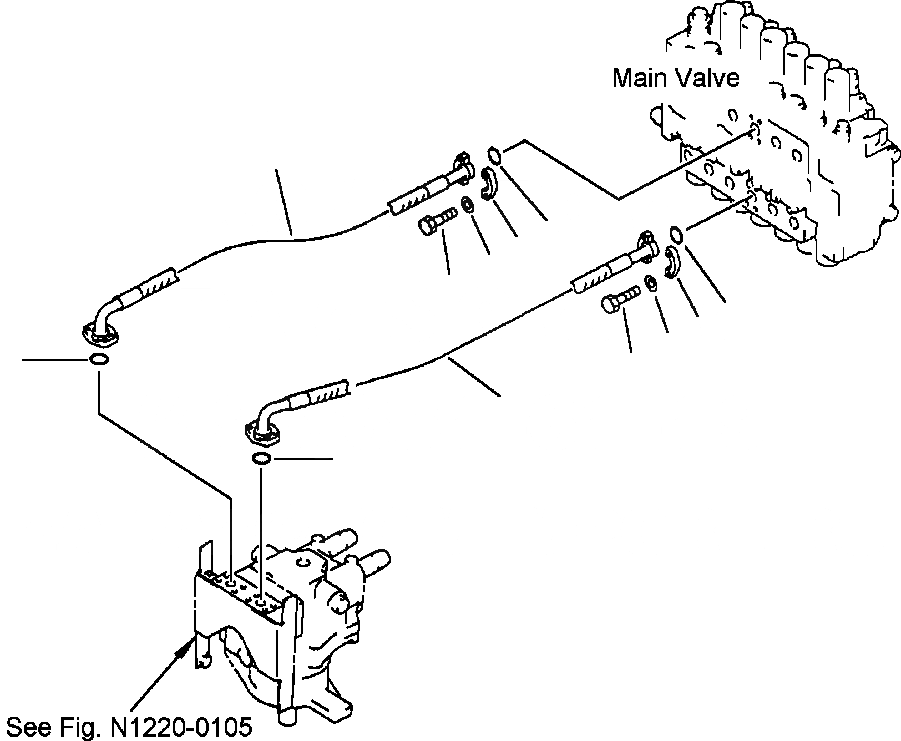 Main Valve

See Fig. N1220-0105