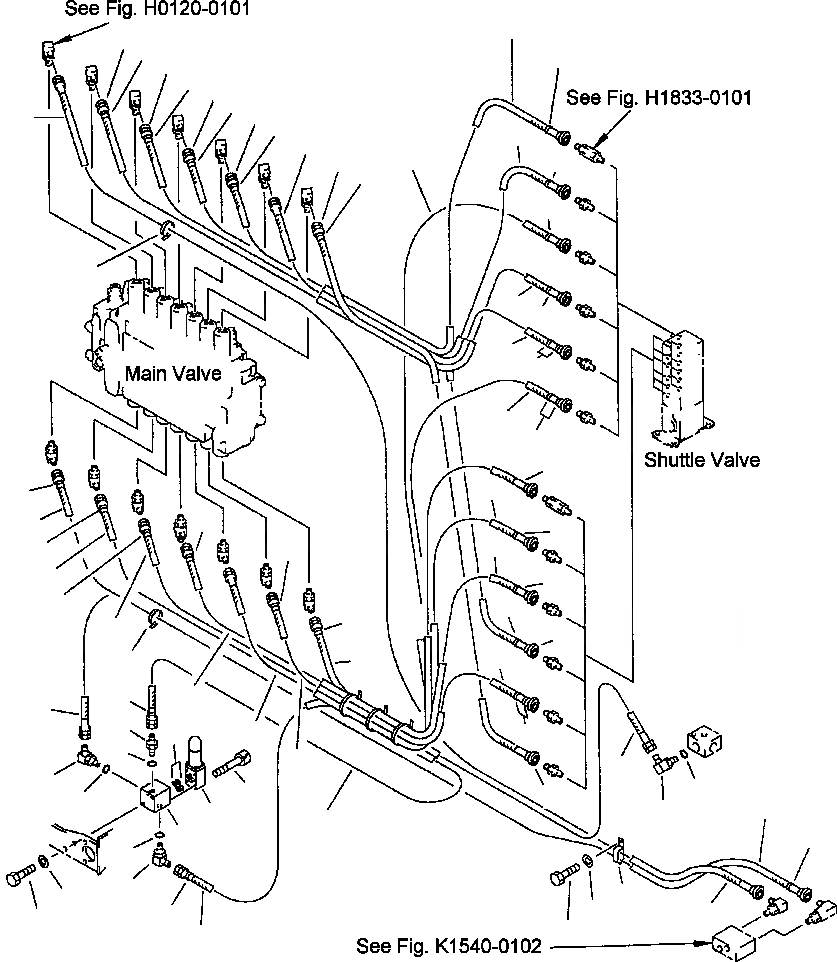 See Fig. H0120-0101

See Fig. H1833-0101

Main Valve

Shuttle Valve

See Fig. K1540-0102