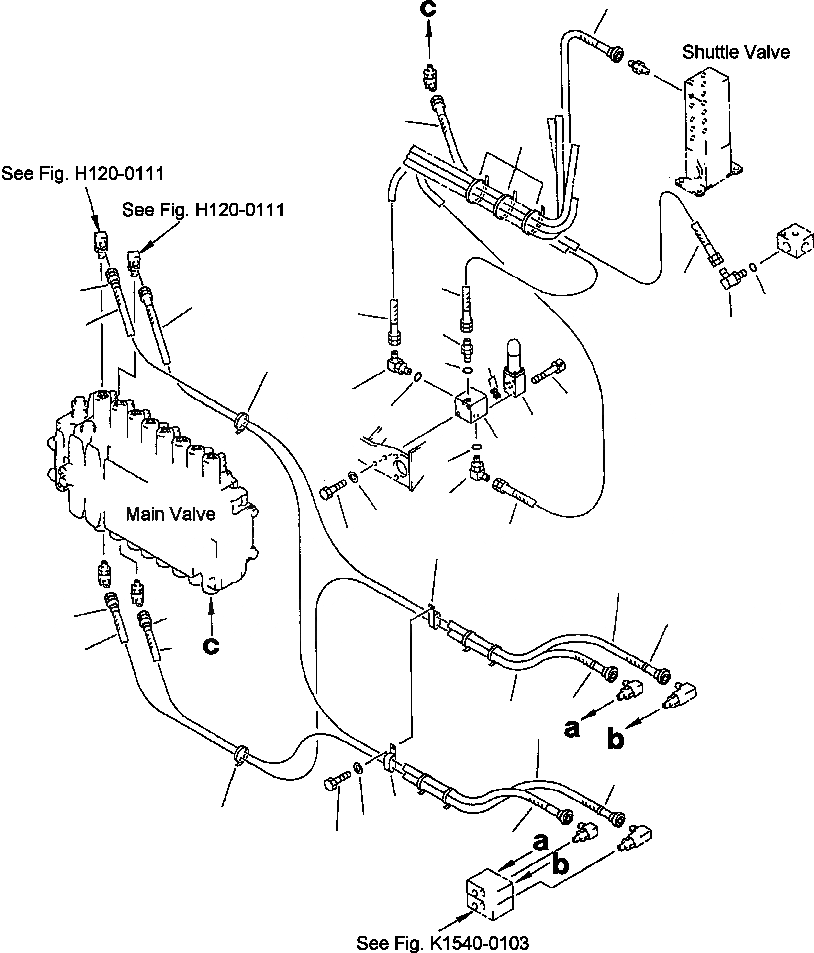 c

Shuttle Valve

See Fig. H120-0111

See Fig. H120-0111

Main Valve

c

a

b

a

b

See Fig. K1540-0103