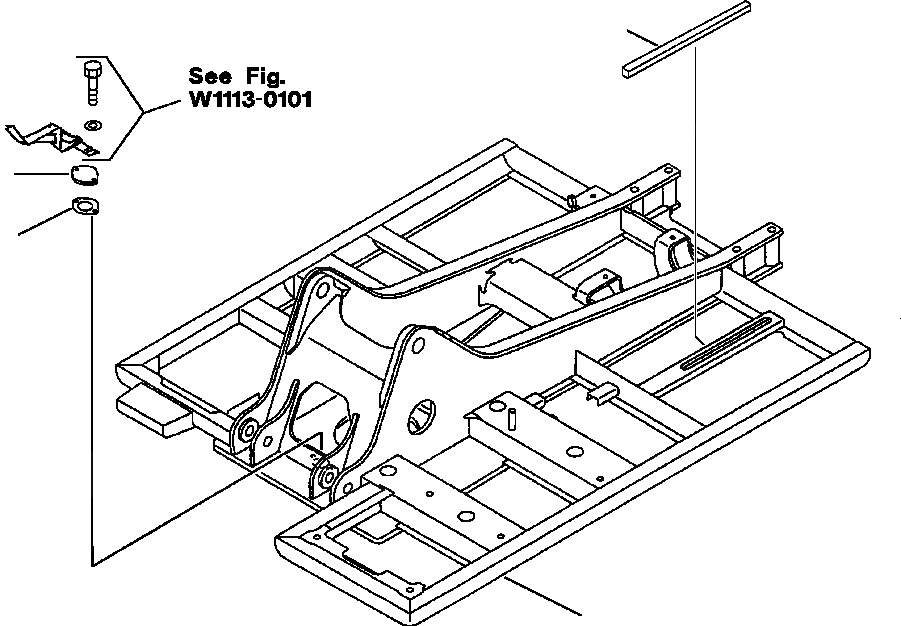 See Fig.
W1113-0101