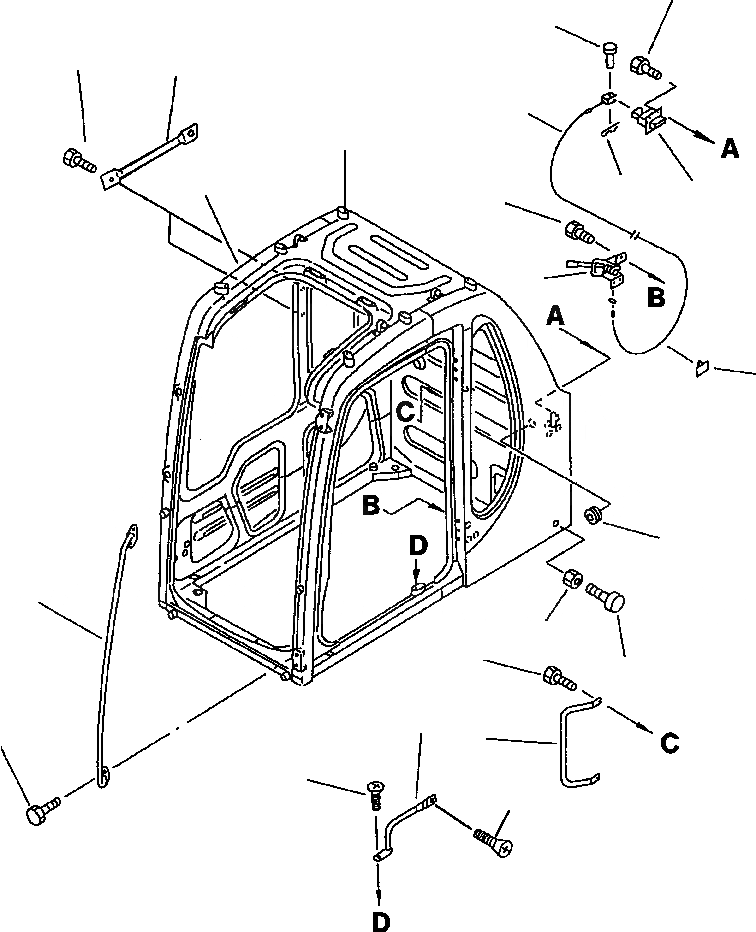 A
B
A
C
B
D
C
D