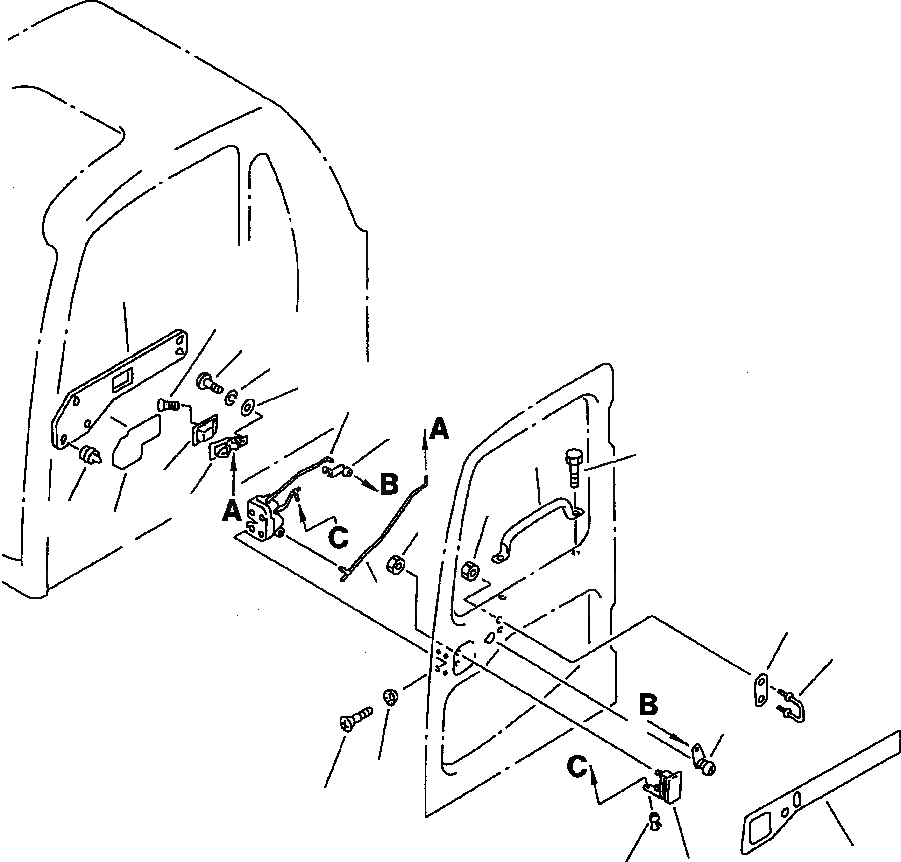 A
B
A
C
B
C