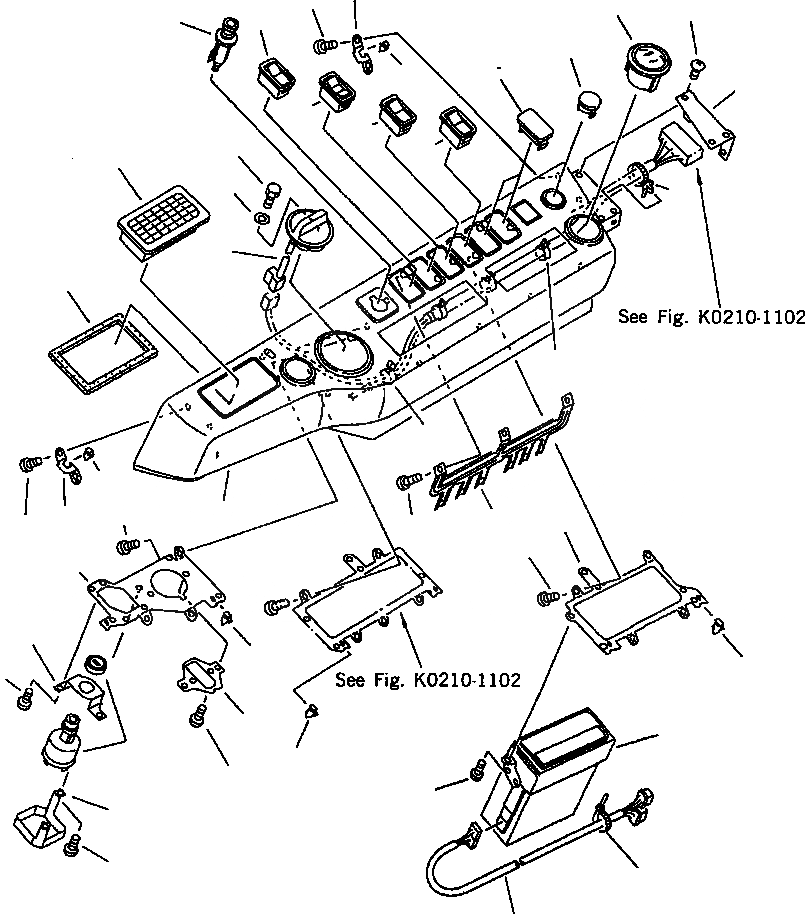 See Fig. K0210-1102

See Fig. K0210-1102