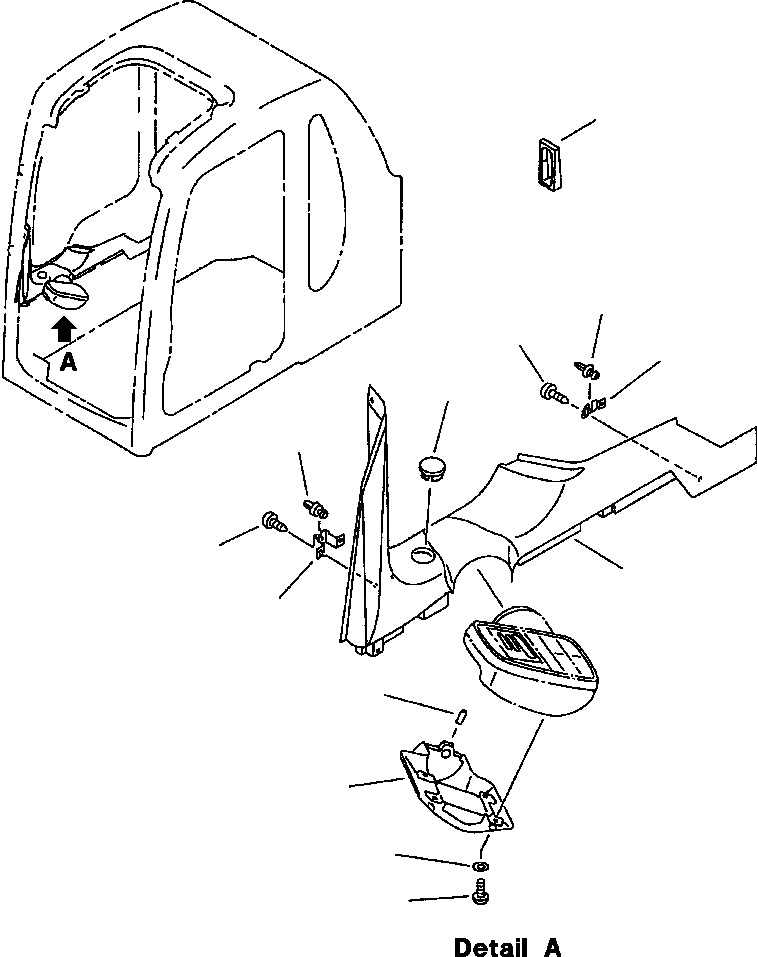 A

Detail A