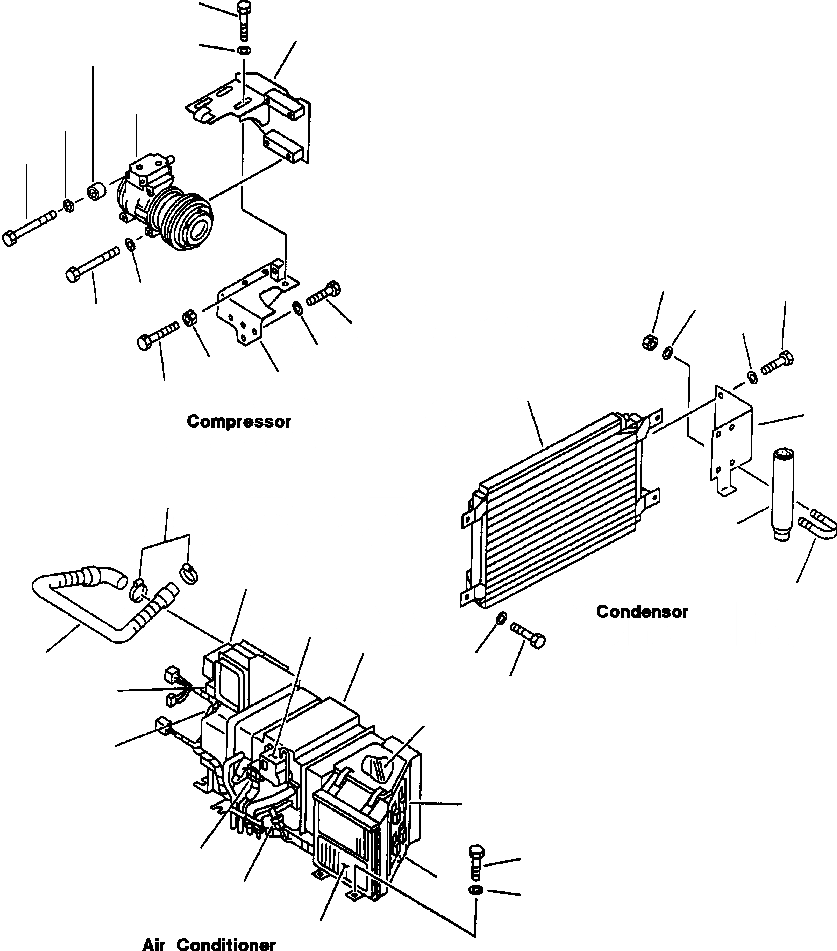 Compressor

Condensor

Air Conditioner