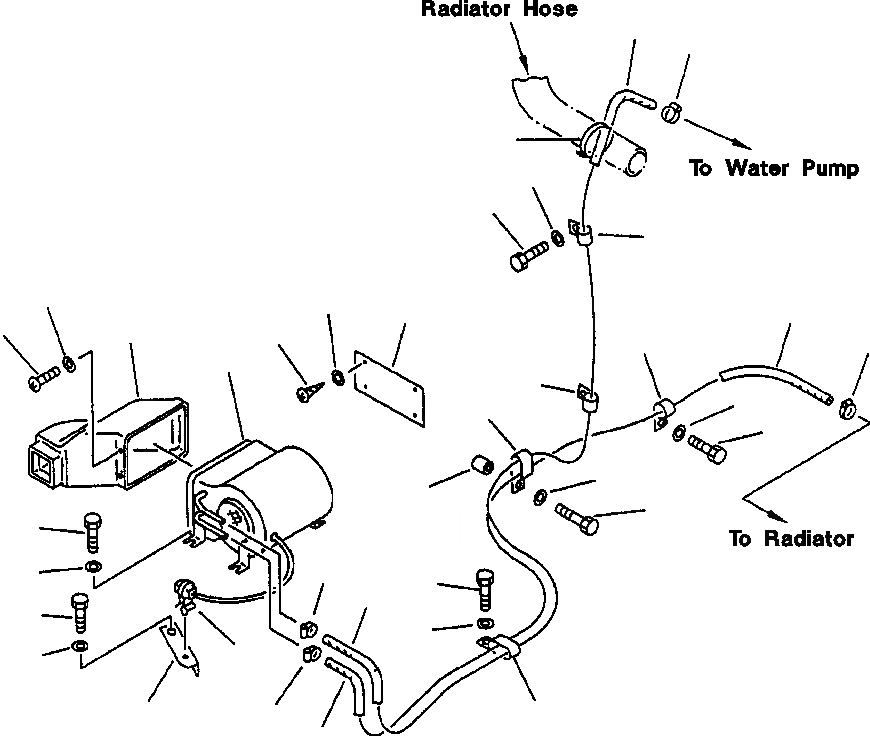 Radiator Hose

To Water Pump

To Radiator