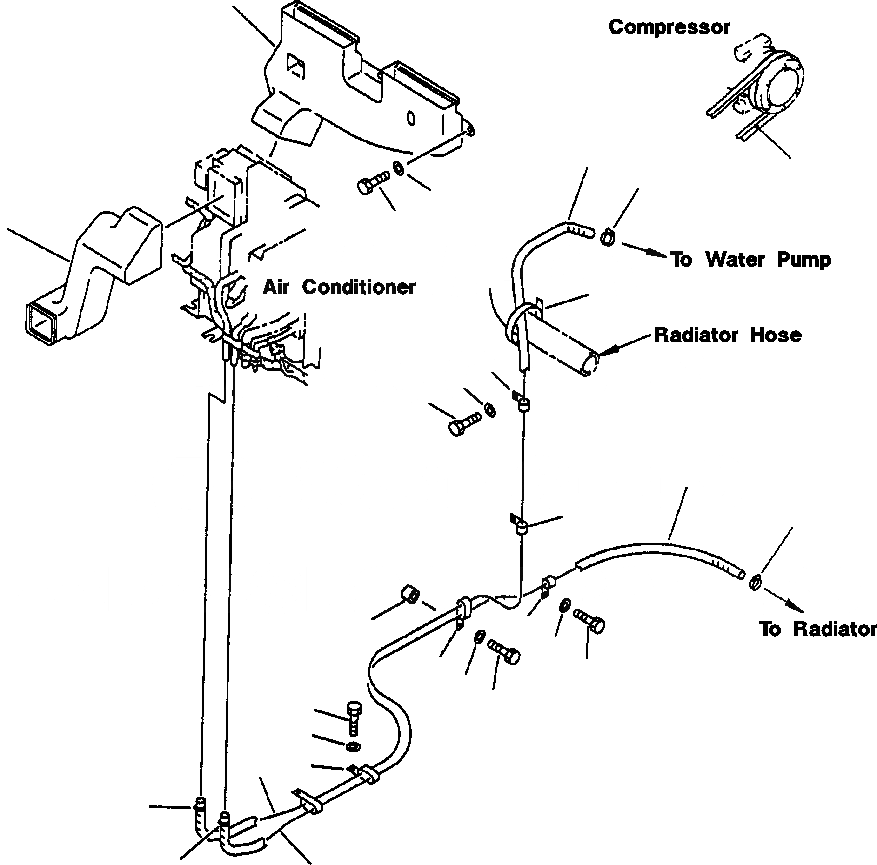 Compressor

To Water Pump

Air Conditioner

Radiator Hose

To Radiator