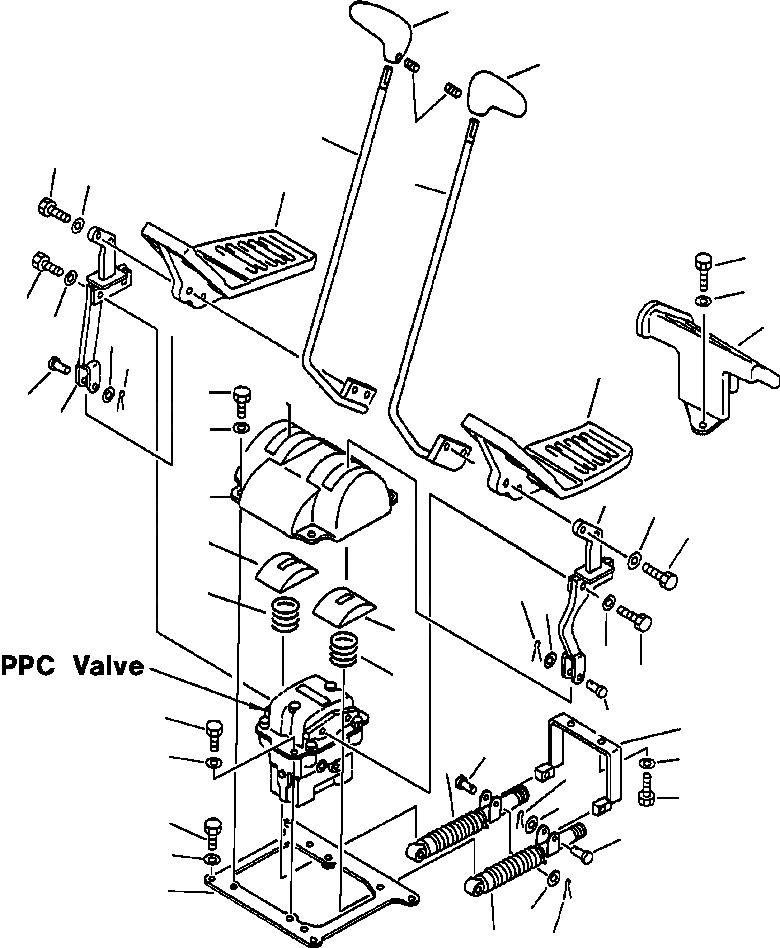 PPC Valve