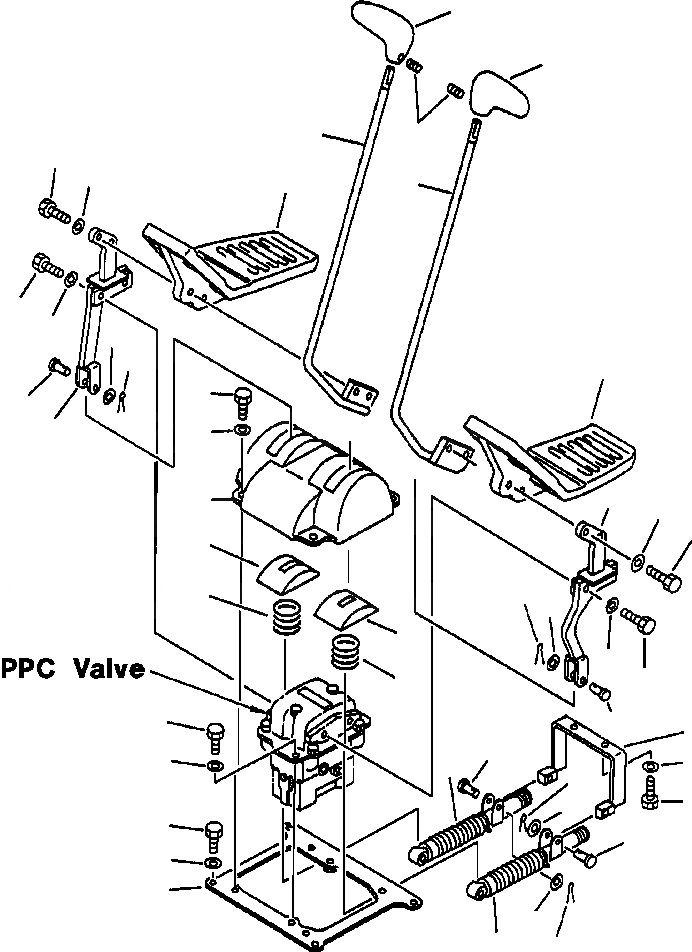 PPC Valve