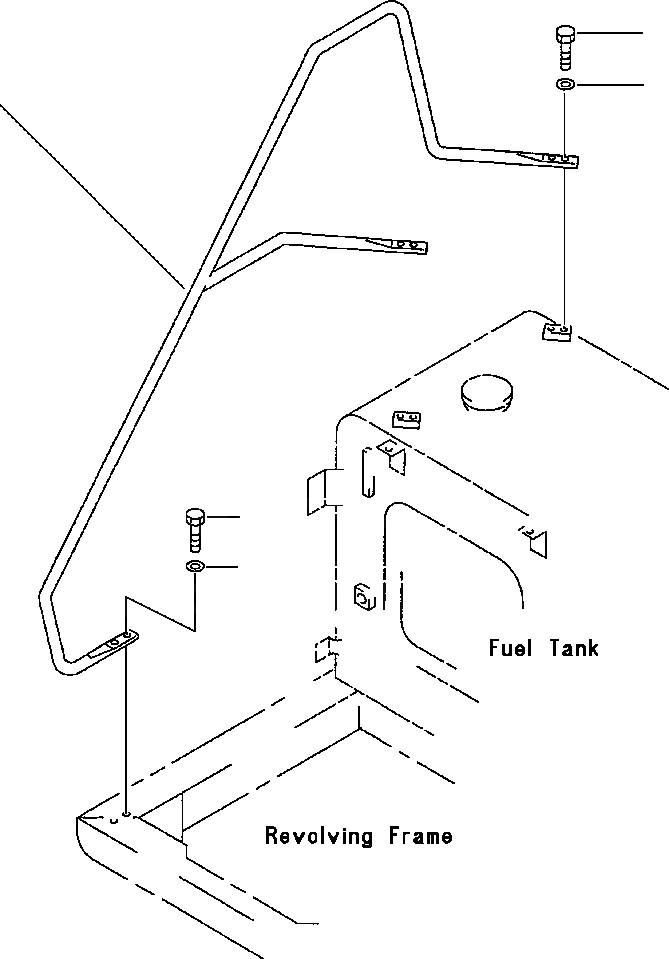 Fuel Tank

Revolving Frame