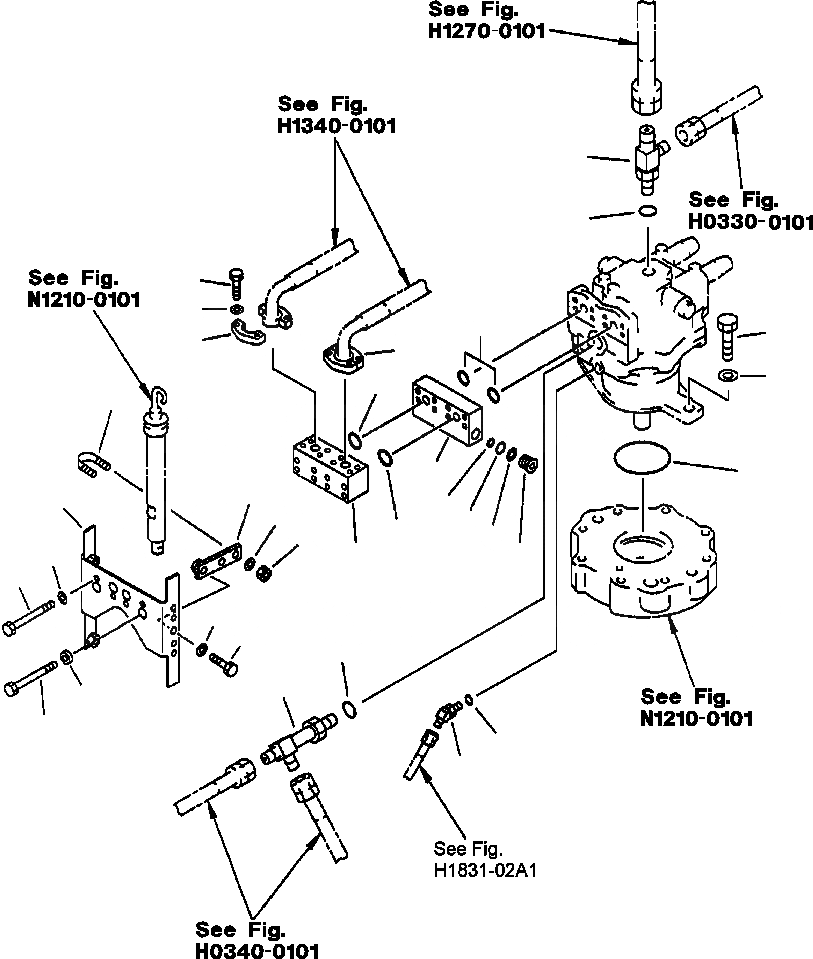 See Fig.
H1270-0101

See Fig.
H1340-0101

See Fig.
H0330-0101

See Fig.
N1210-0101

See Fig.
N1210-0101

See Fig.
H1831-02A1

See Fig.
H0340-0101