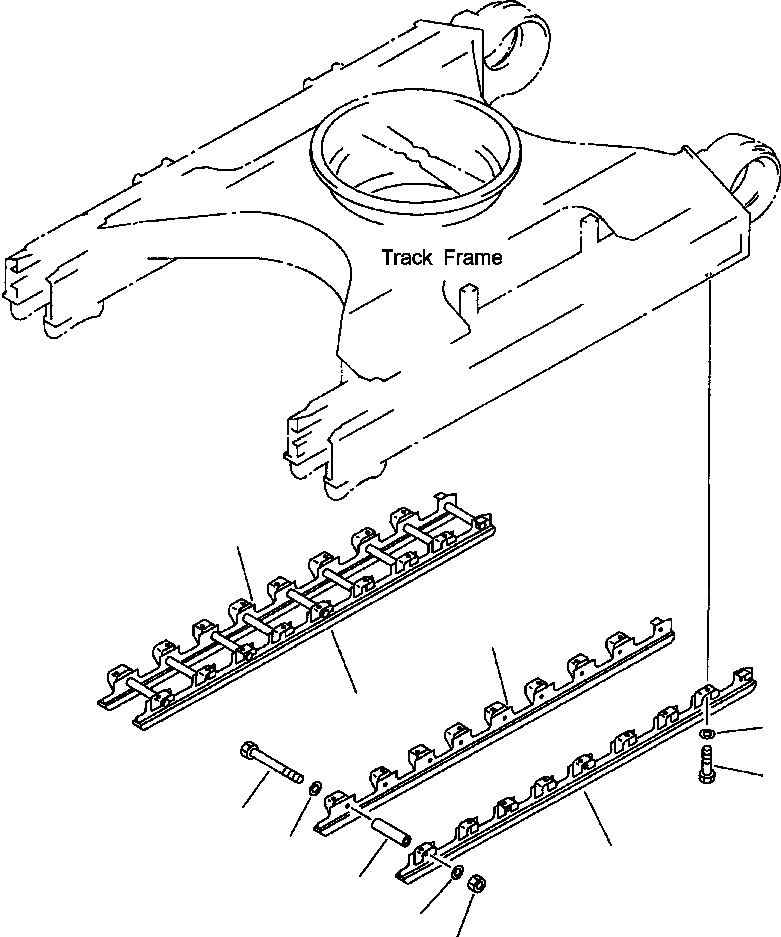 Track Frame