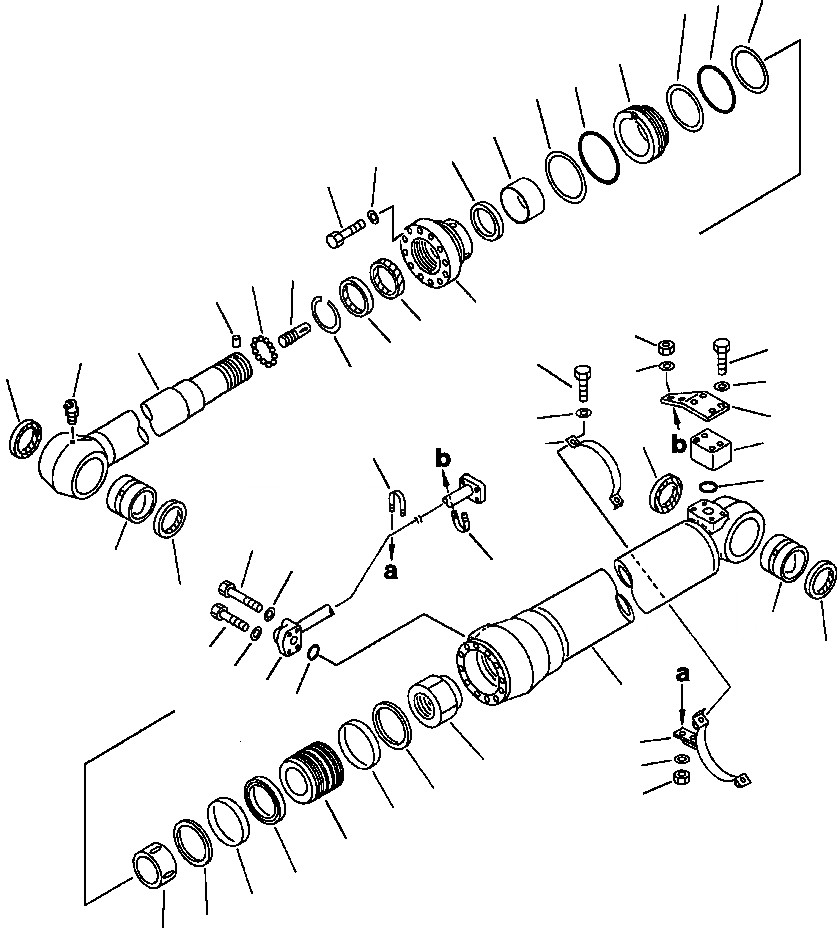 b
b
a
a