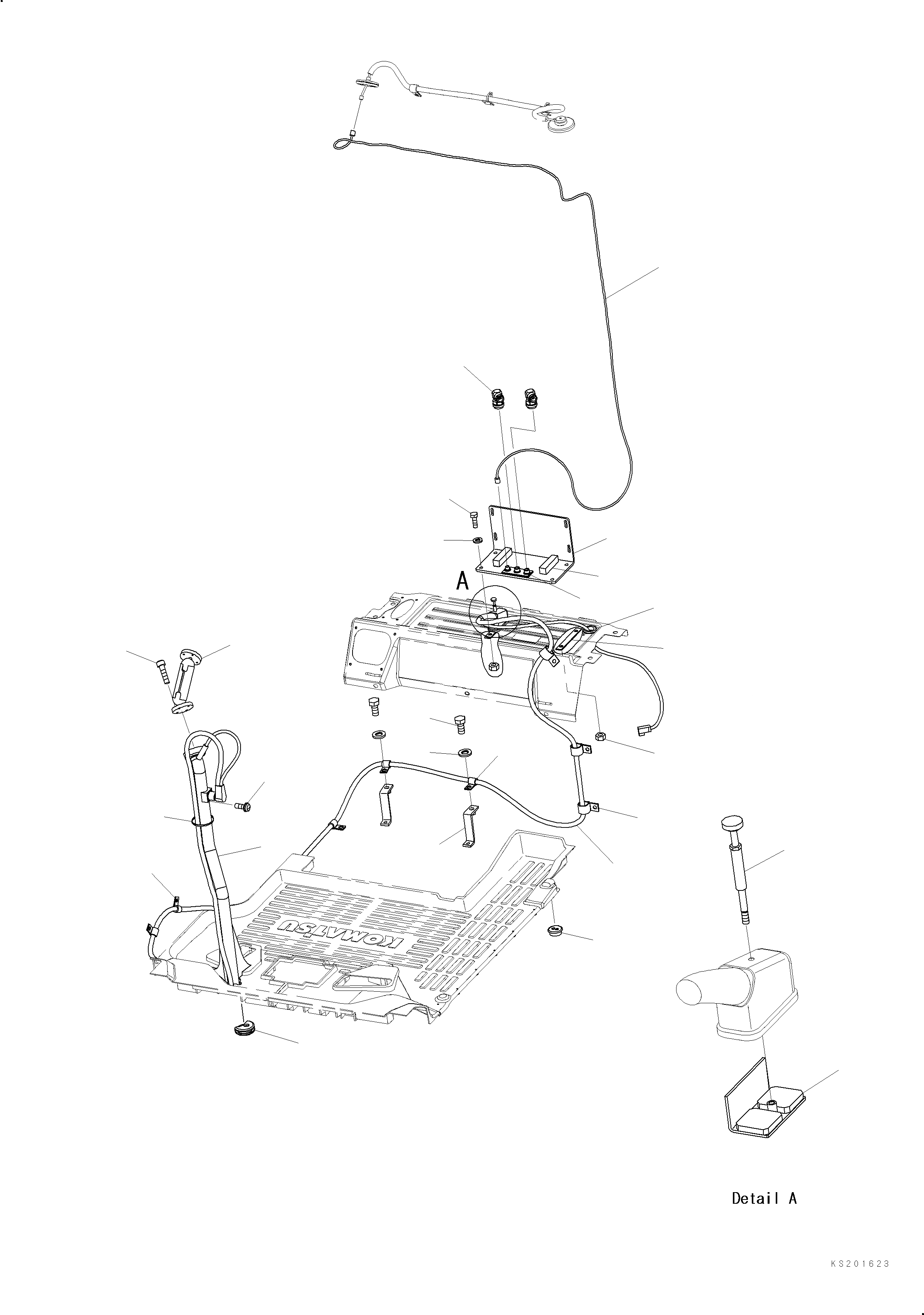 A

KOMATSU

Detail A

KS201623