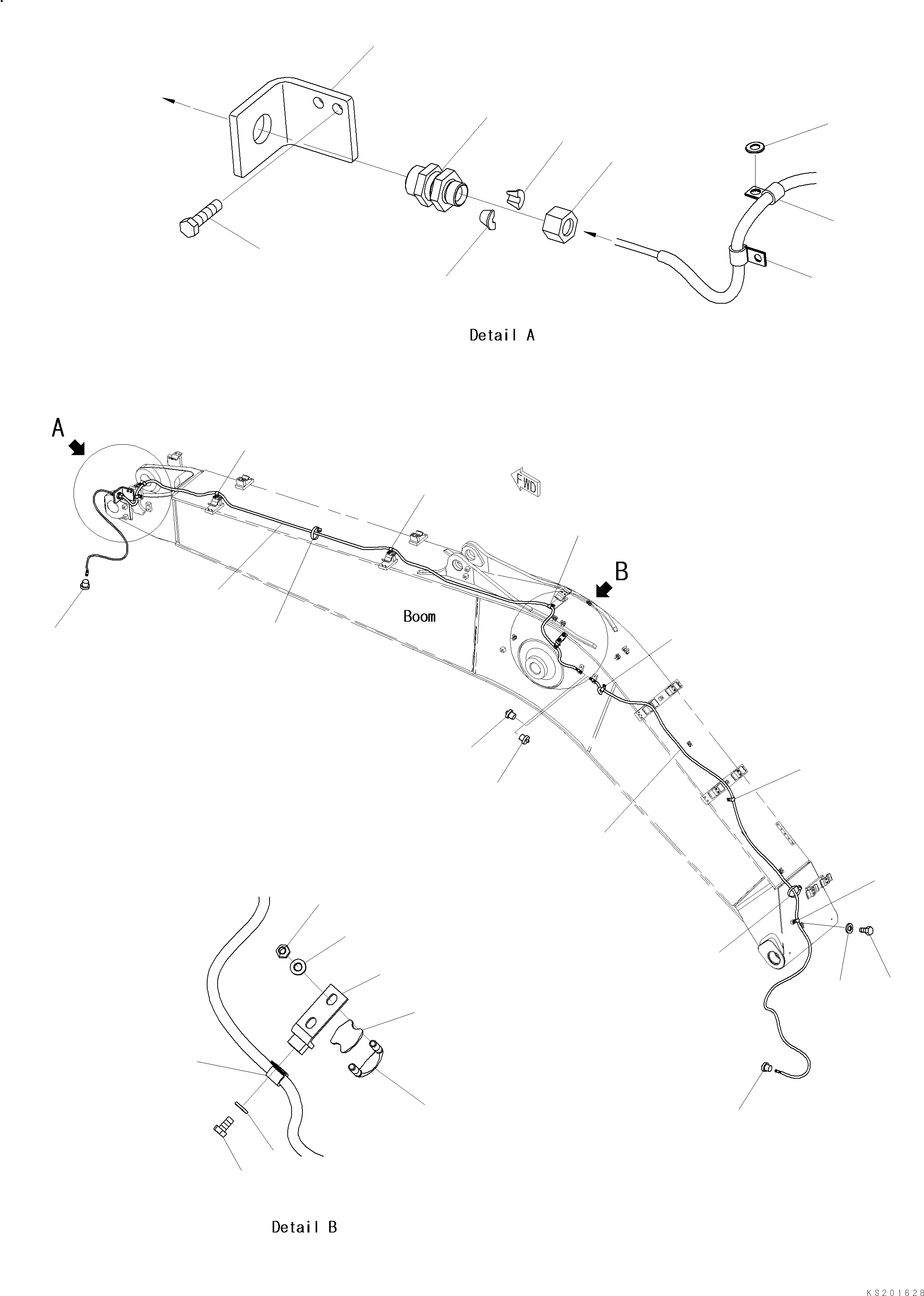 Detail A

A

FWD

B

Boom

Detail B

KS201628