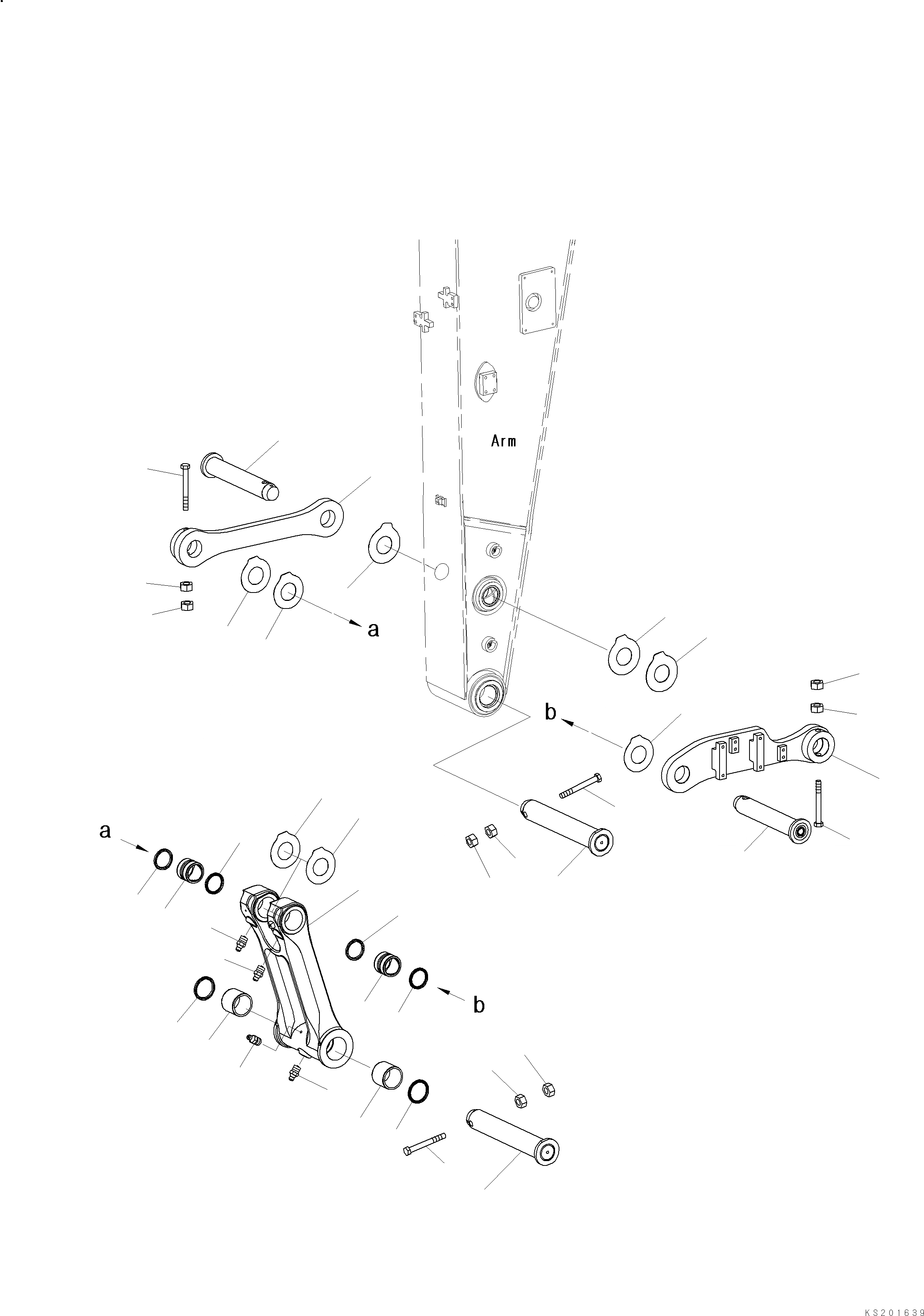 Arm

a

b

a

b

KS201639