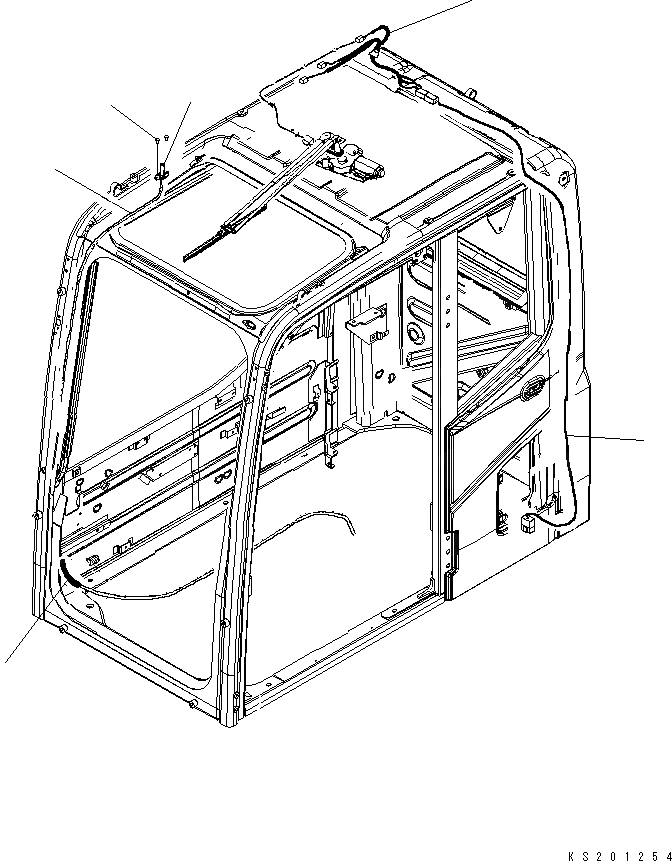 KS201254