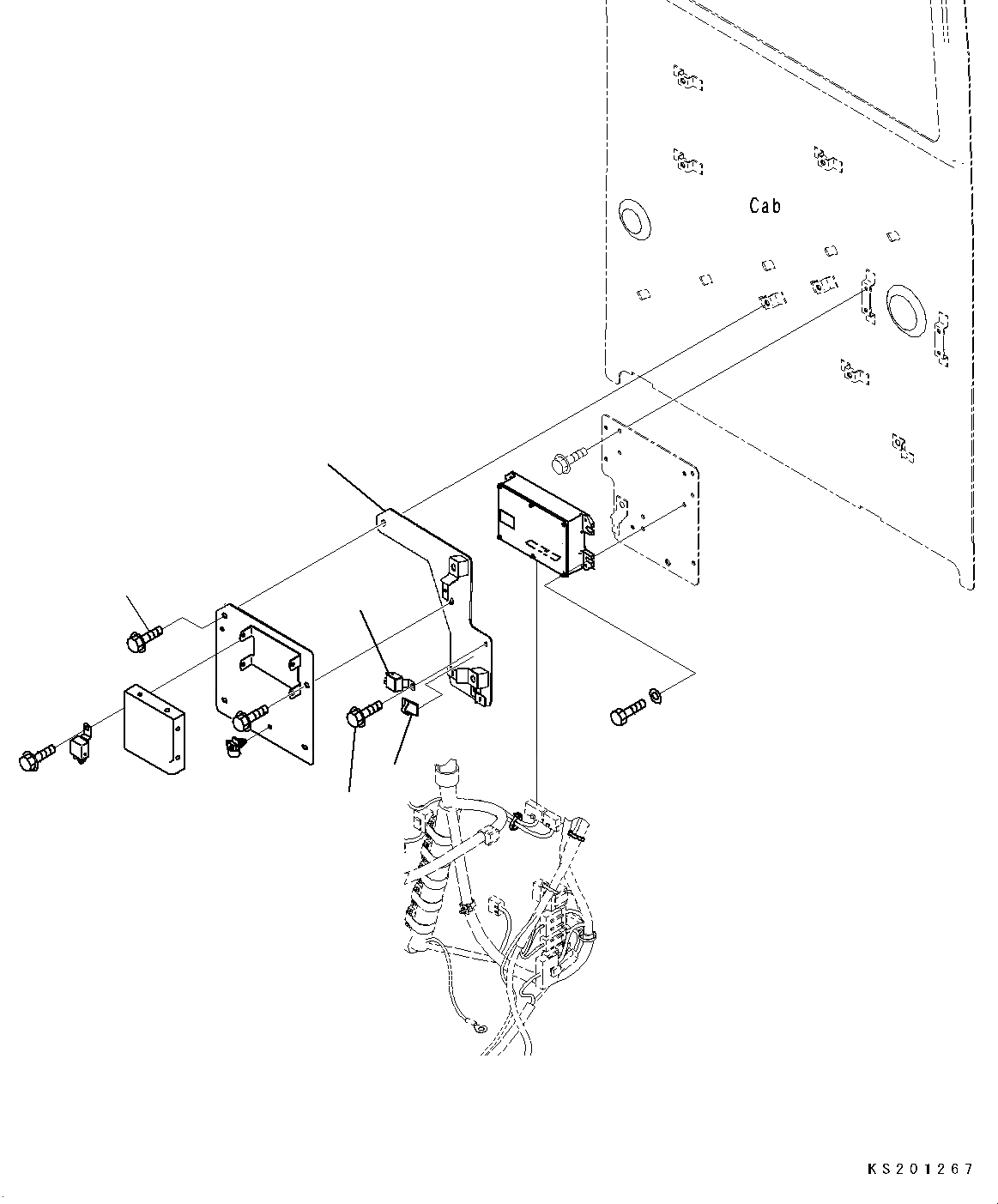 Cab

KS201267