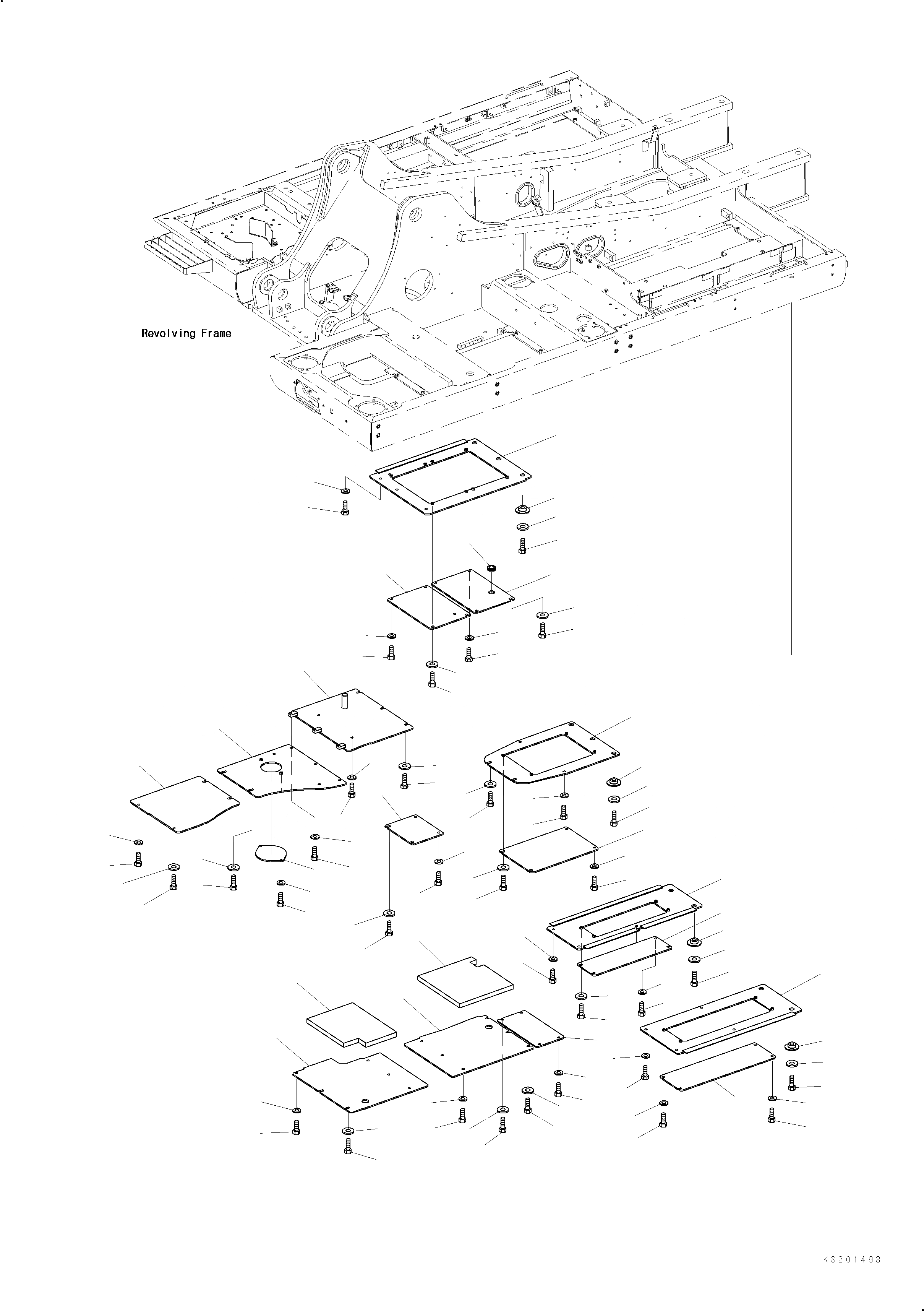 Revolving Frame

KS201493