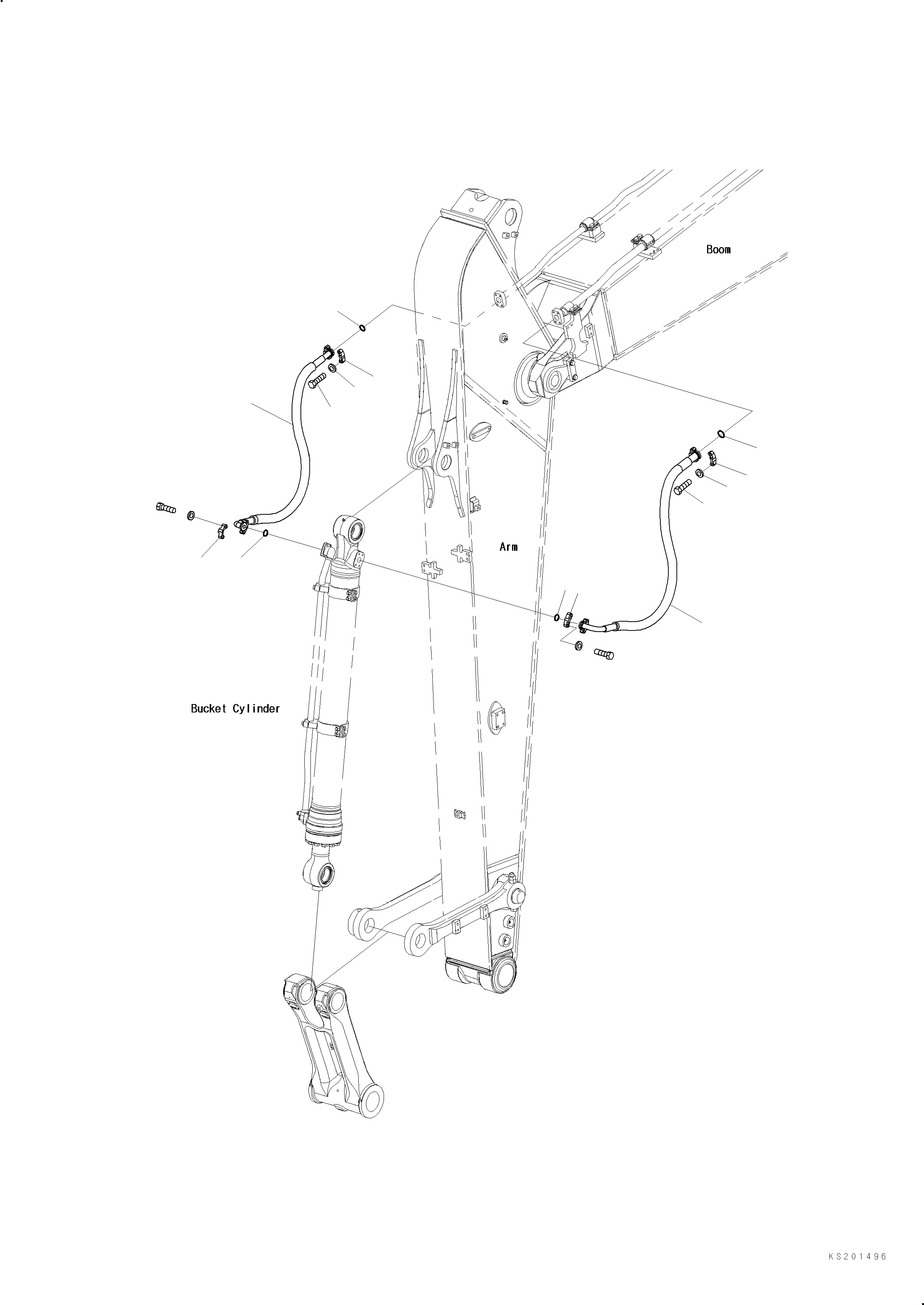 Boom

Arm

Bucket Cylinder

KS201496