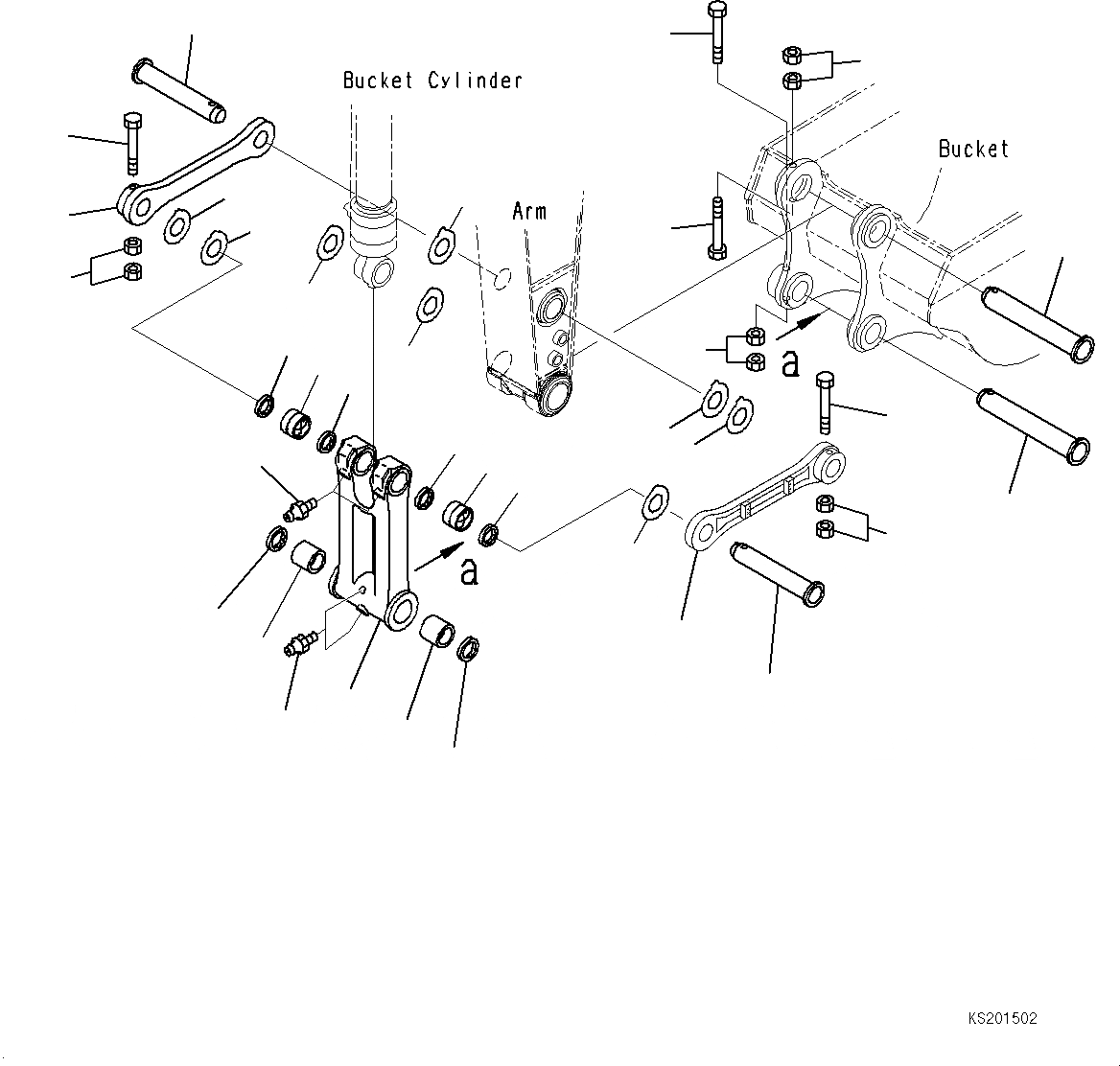 Bucket Cylinder

Bucket

Arm

a

a

KS201502