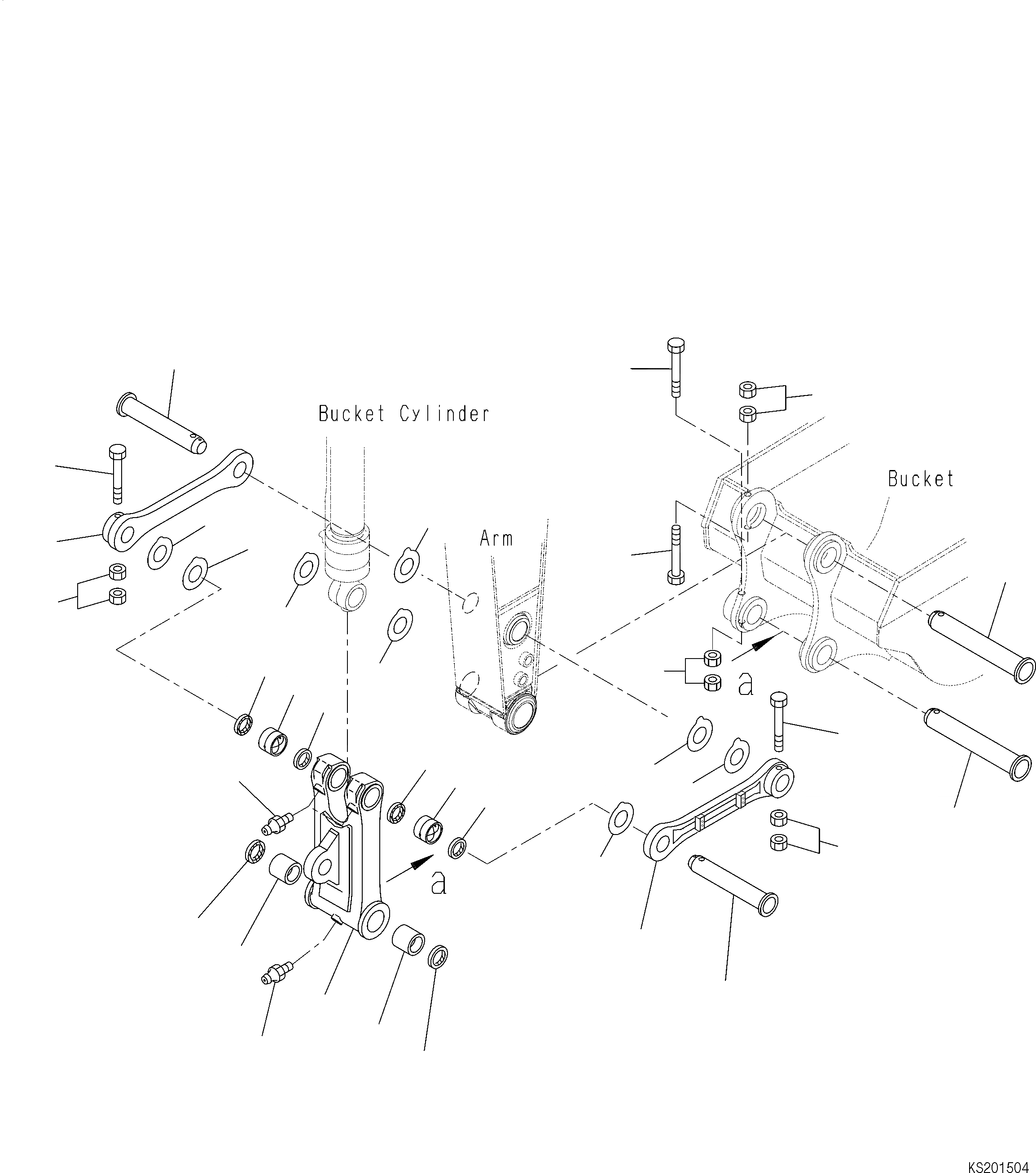 Bucket Cylinder

Bucket

Arm

a

a

KS201504