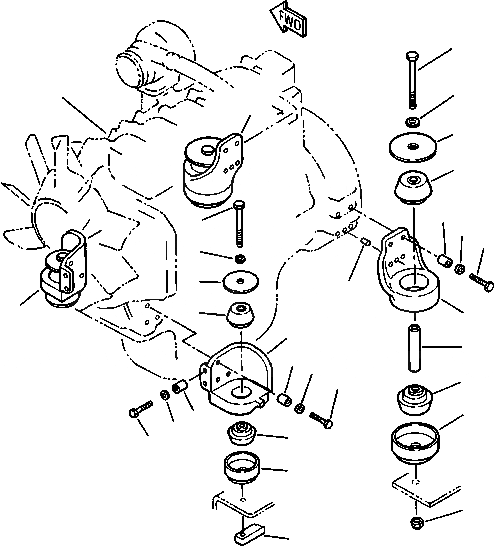 FWD