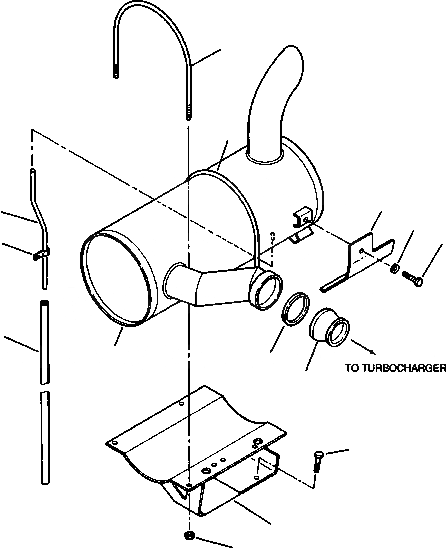 TO TURBOCHARGER