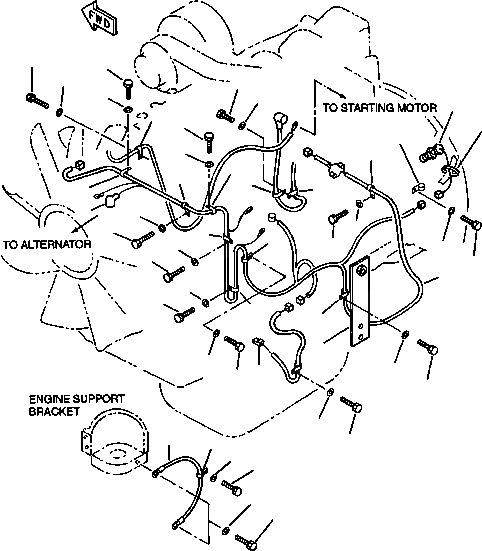 FWD

TO STARTING MOTOR

TO ALTERNATOR

ENGINE SUPPORT BRACKET