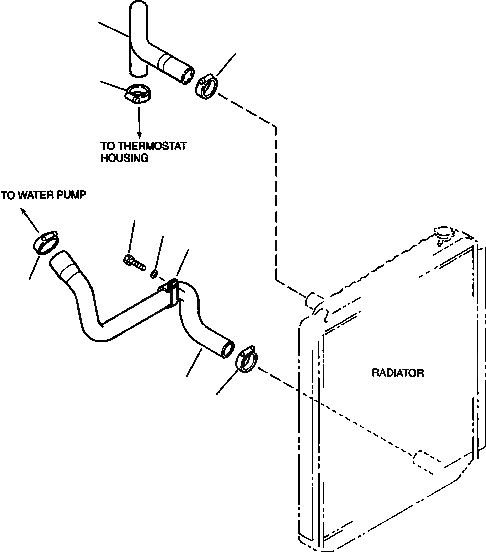 TO THERMOSTAT HOUSING

TO WATER PUMP

RADIATOR