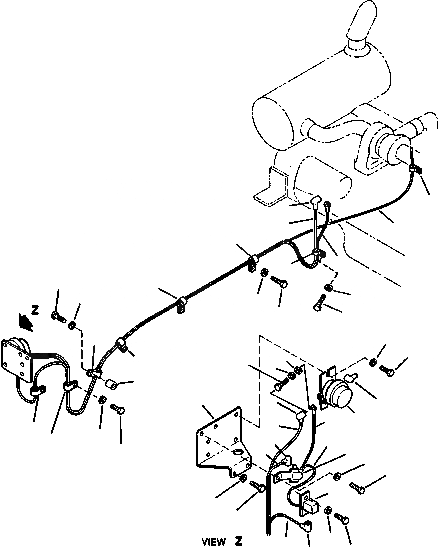 Z

VIEW Z