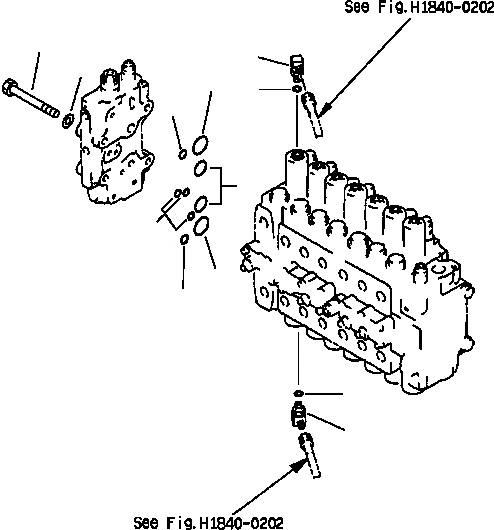 See Fig.H1840-0202

See Fig.H1840-0202