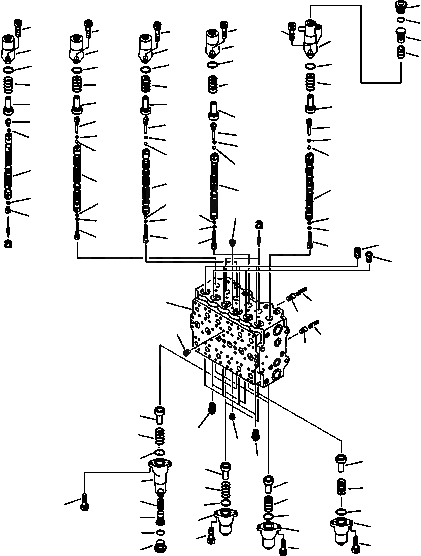 a
a